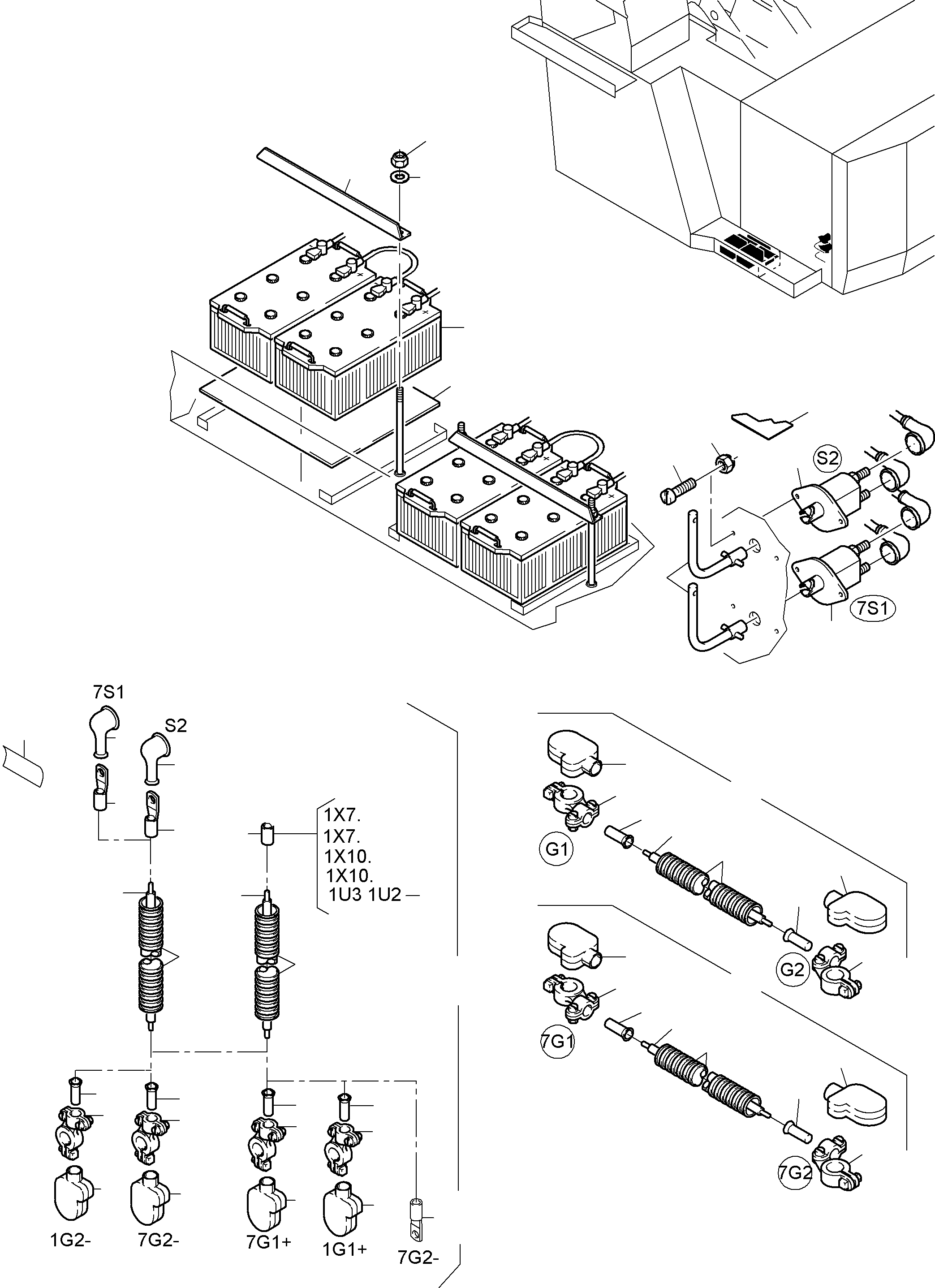 S2

7S1

7S1

S2

1X7.
1X7.
1X10.
1X10.
1U3 1U2

G1

G2

7G1

7G2

1G2-

7G2-

7G1+

1G1+

7G2-