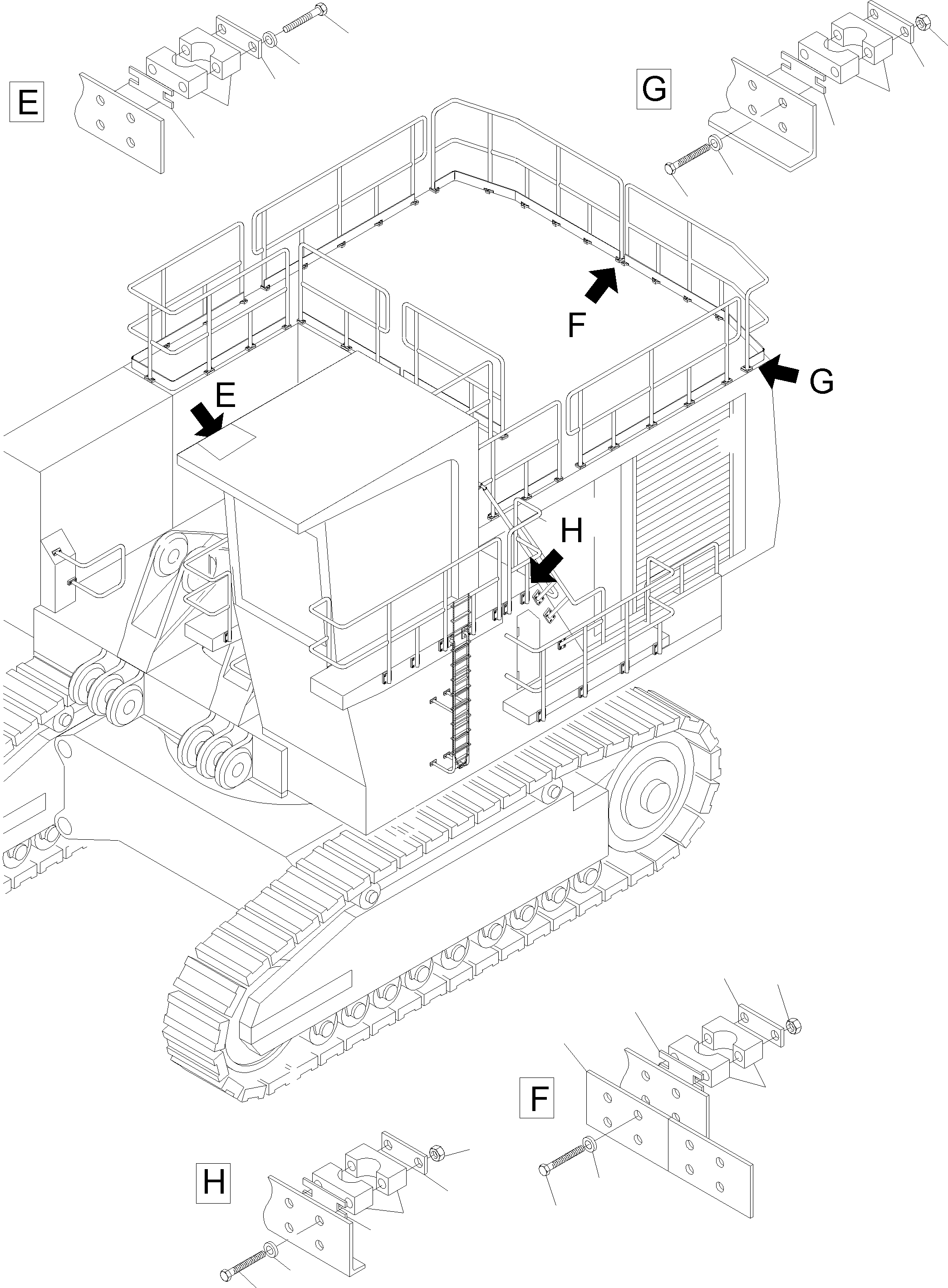 E

G

F

G

E

H

F

H