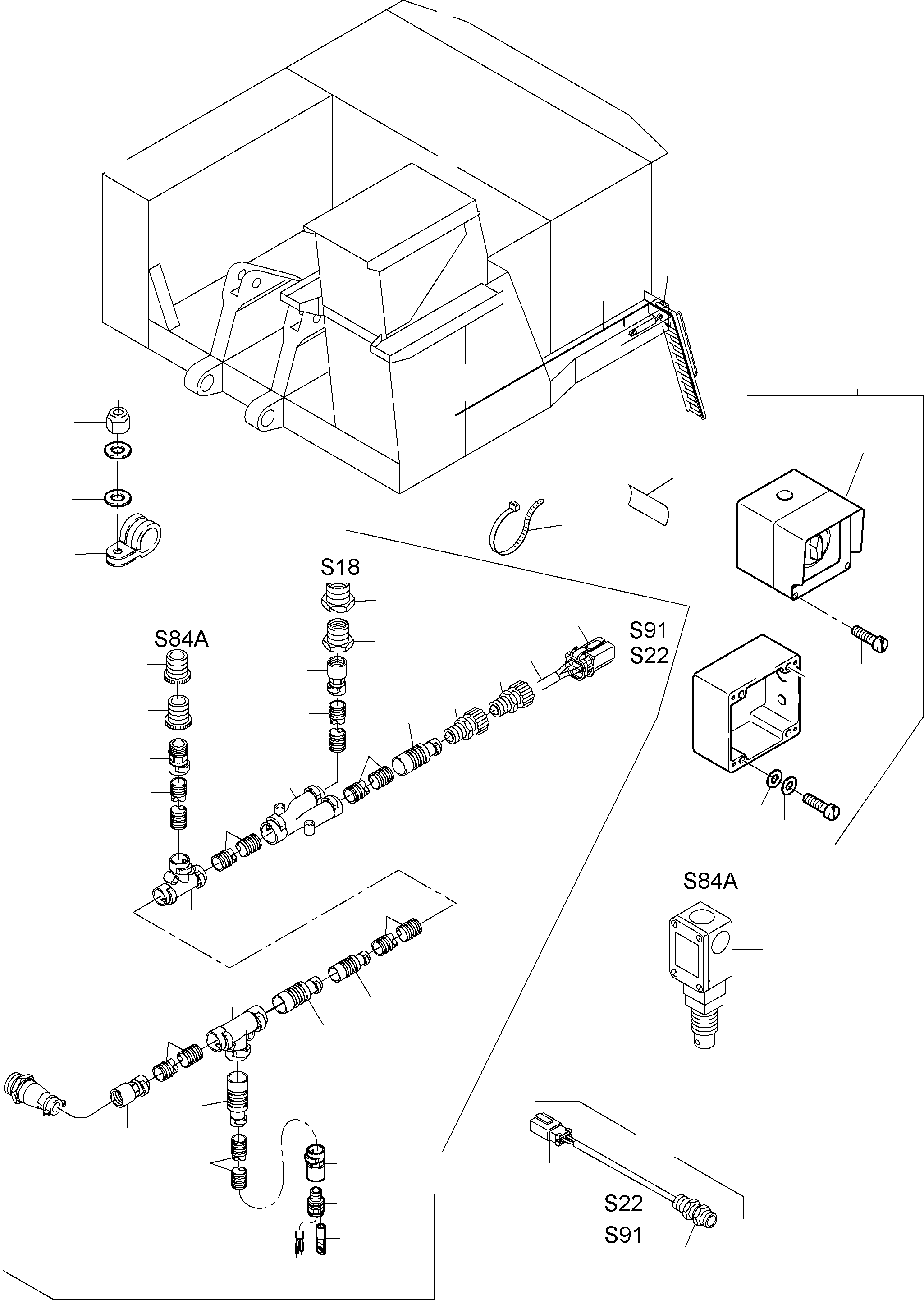 S18

S84A

S91
S22

S84A

S22
S91