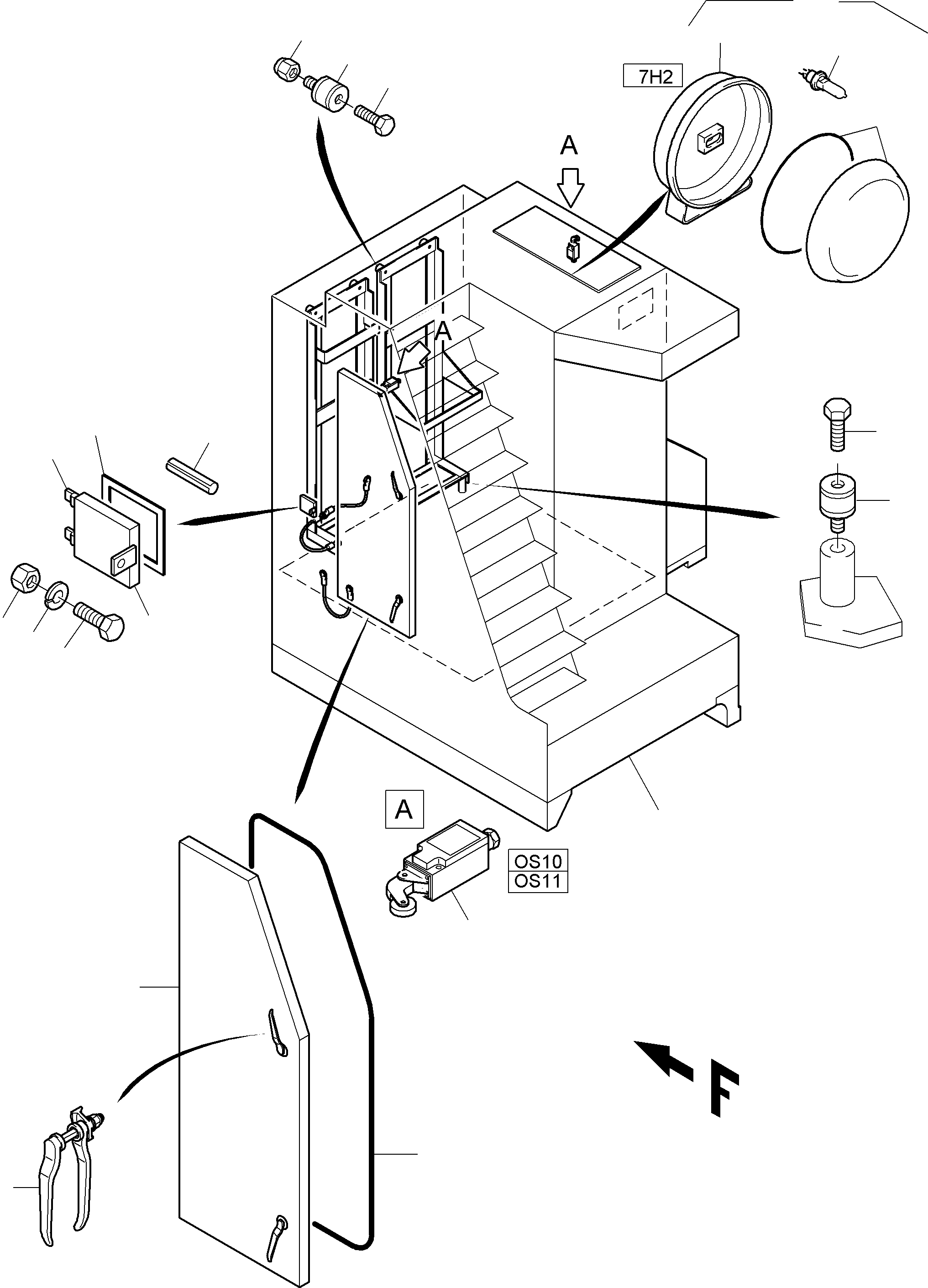 7H2

A

A

A

OS10
OS11

F