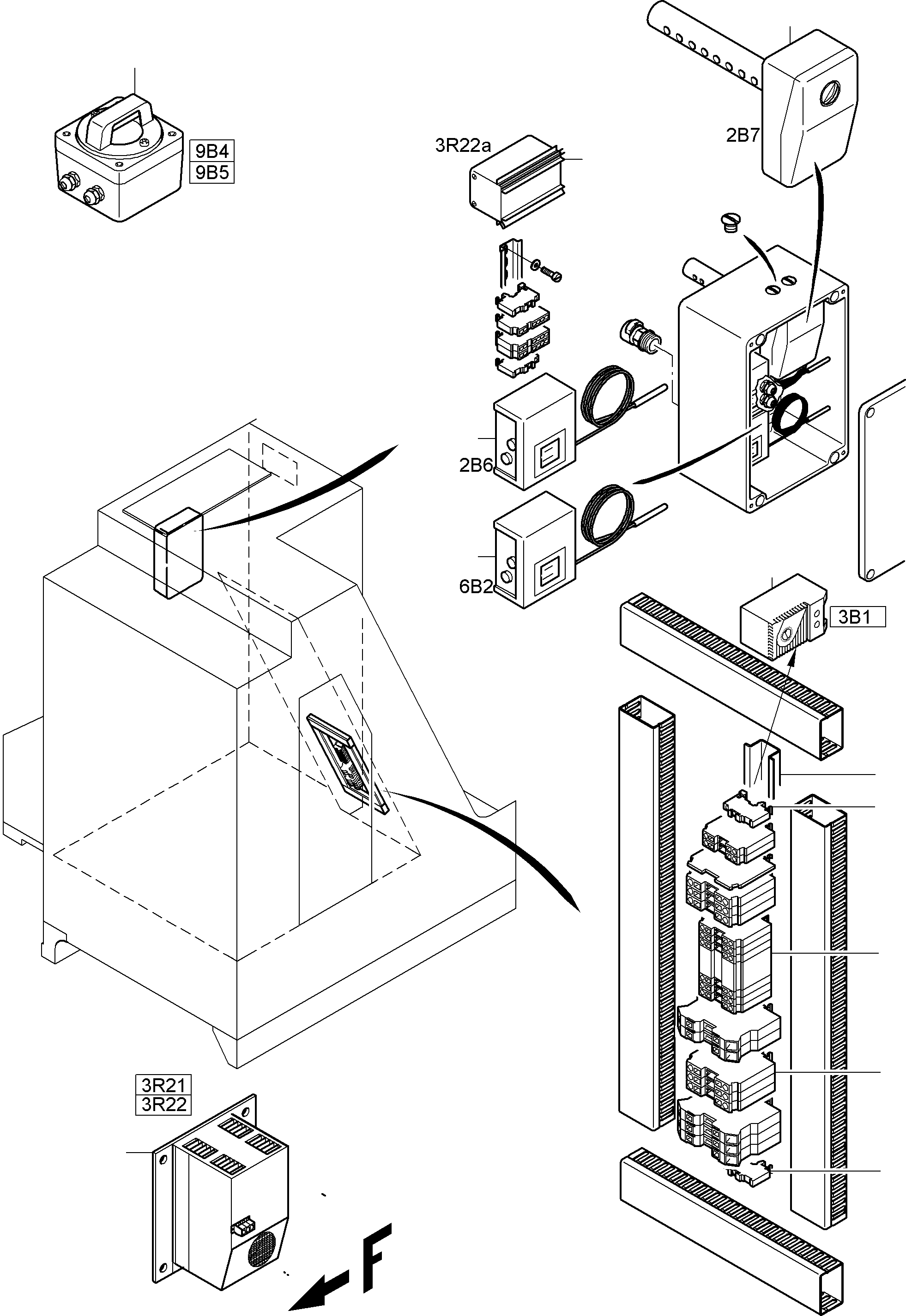 9B4
9B5

3R22a

2B7

2B6

6B2

3B1

3R21
3R22

F