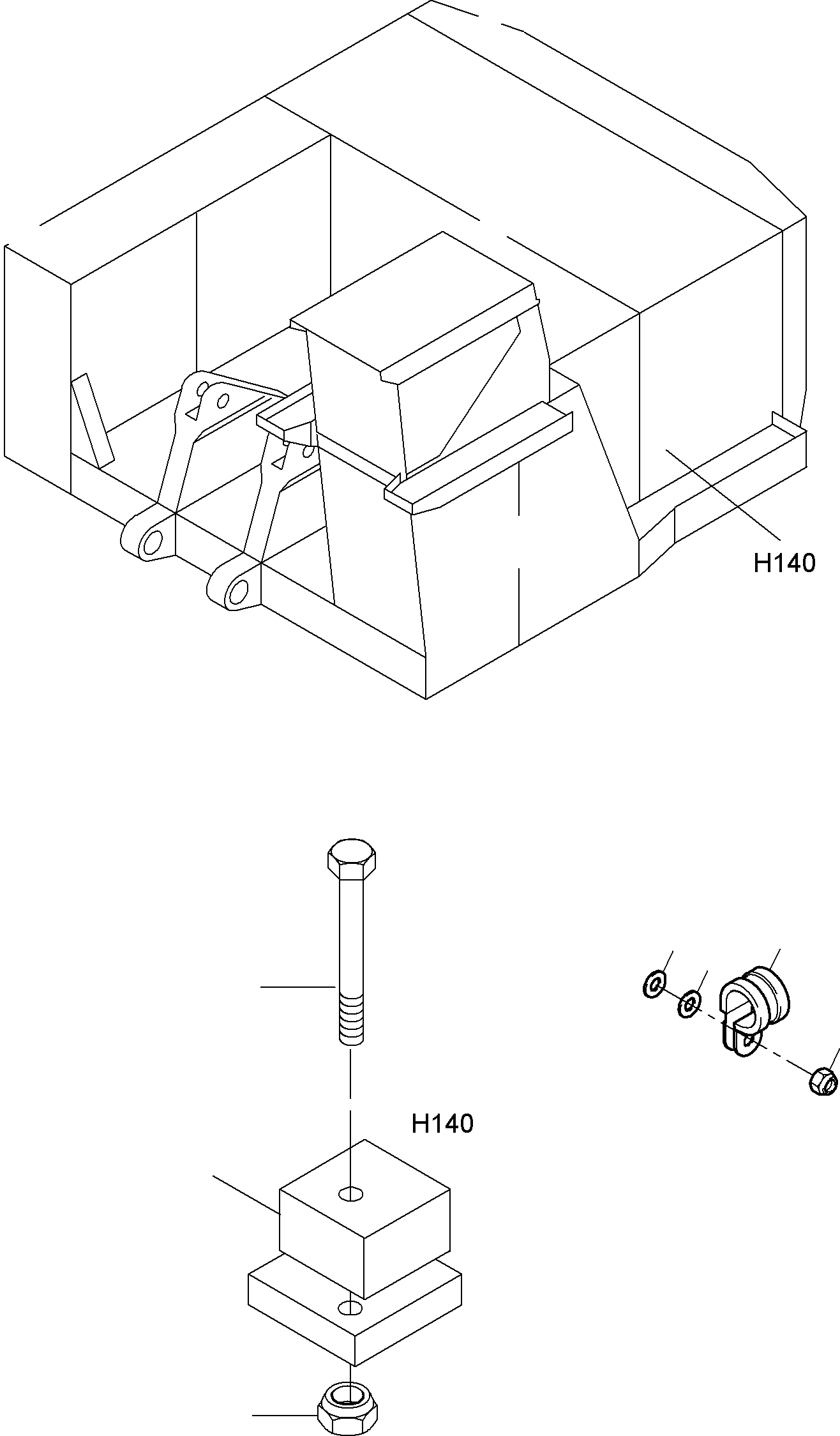 H140

H140