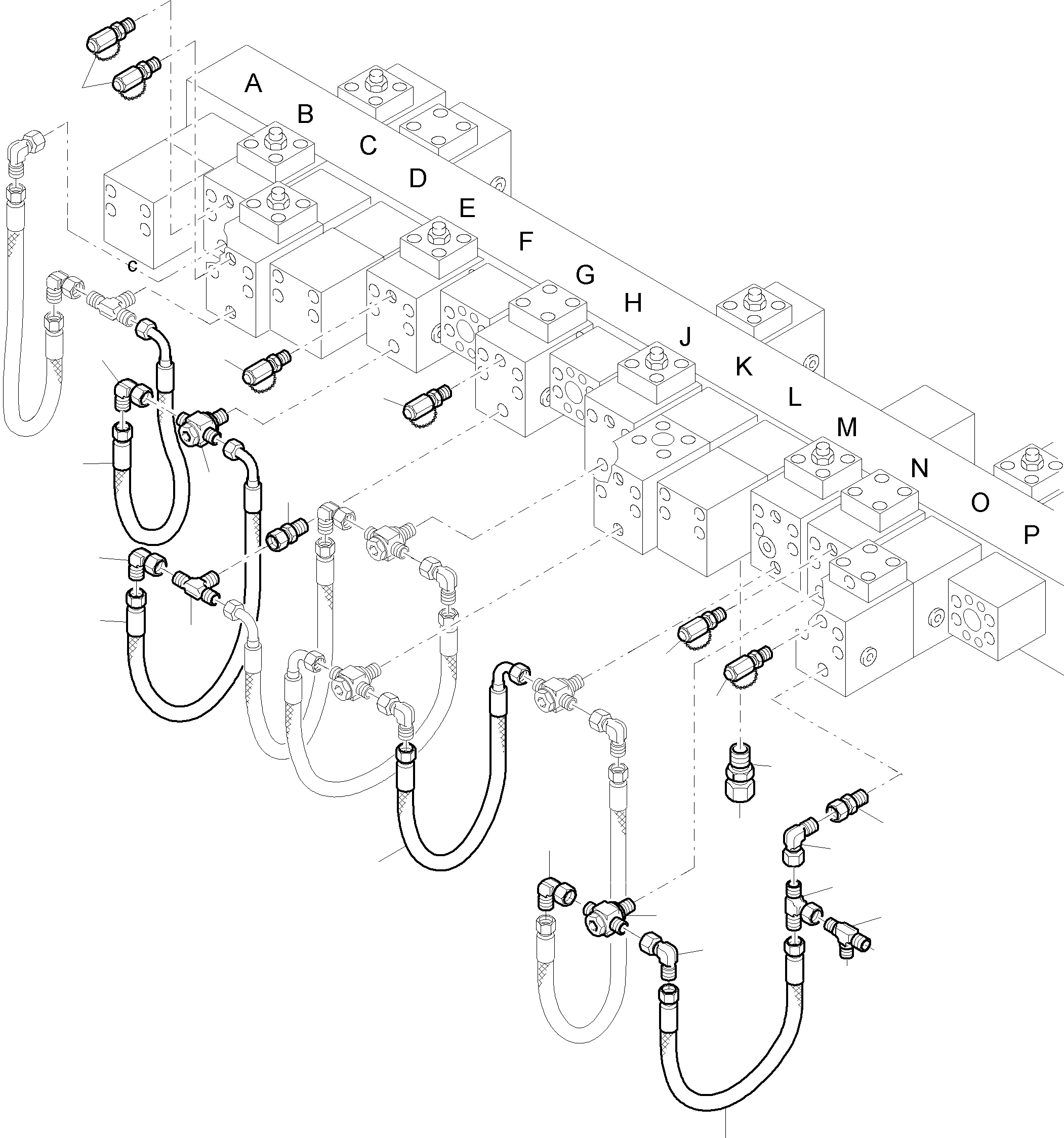 A
B
C
D
E
F
G
H
J
K
L
M
N
O
P
c