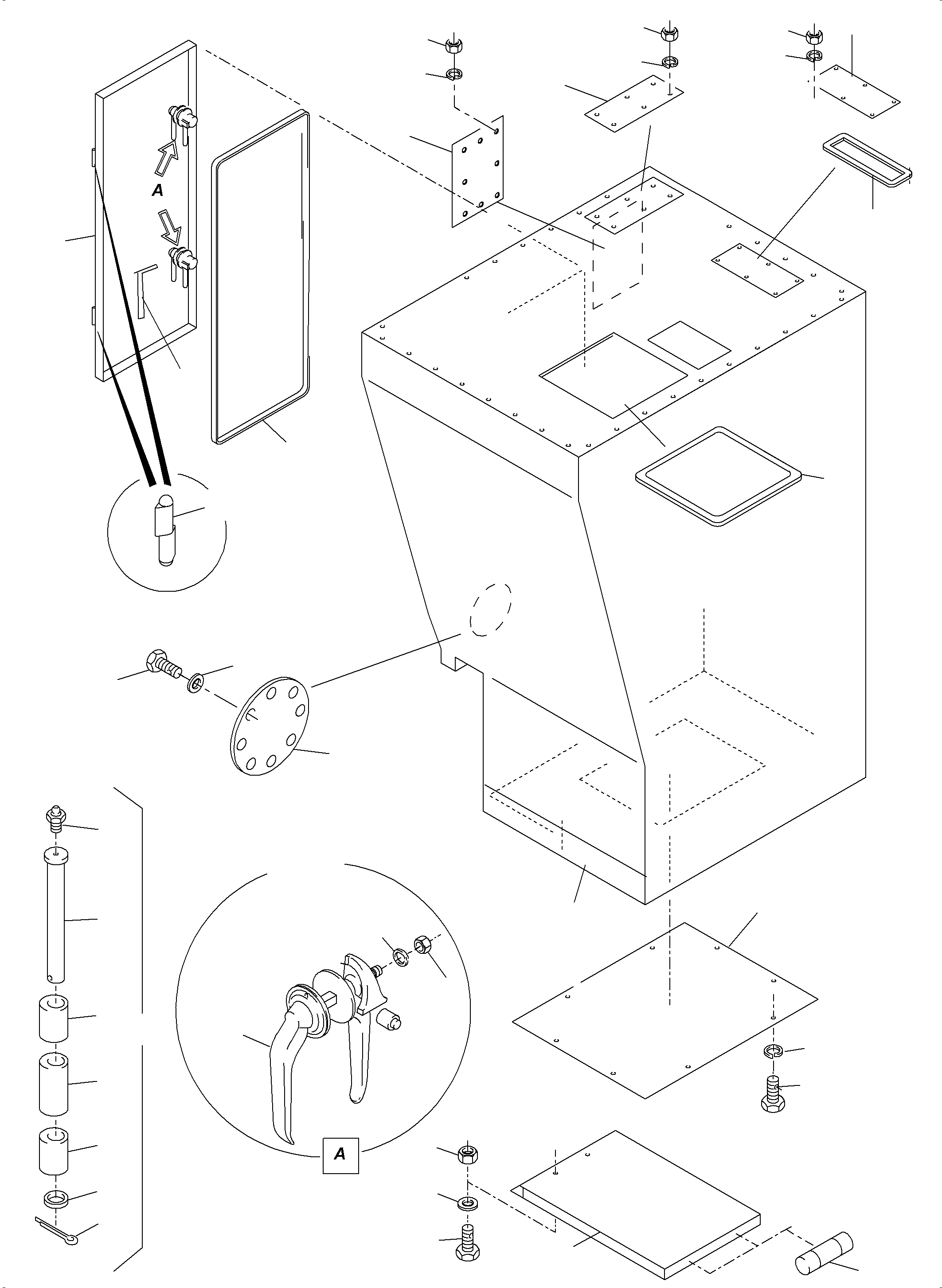 A

A