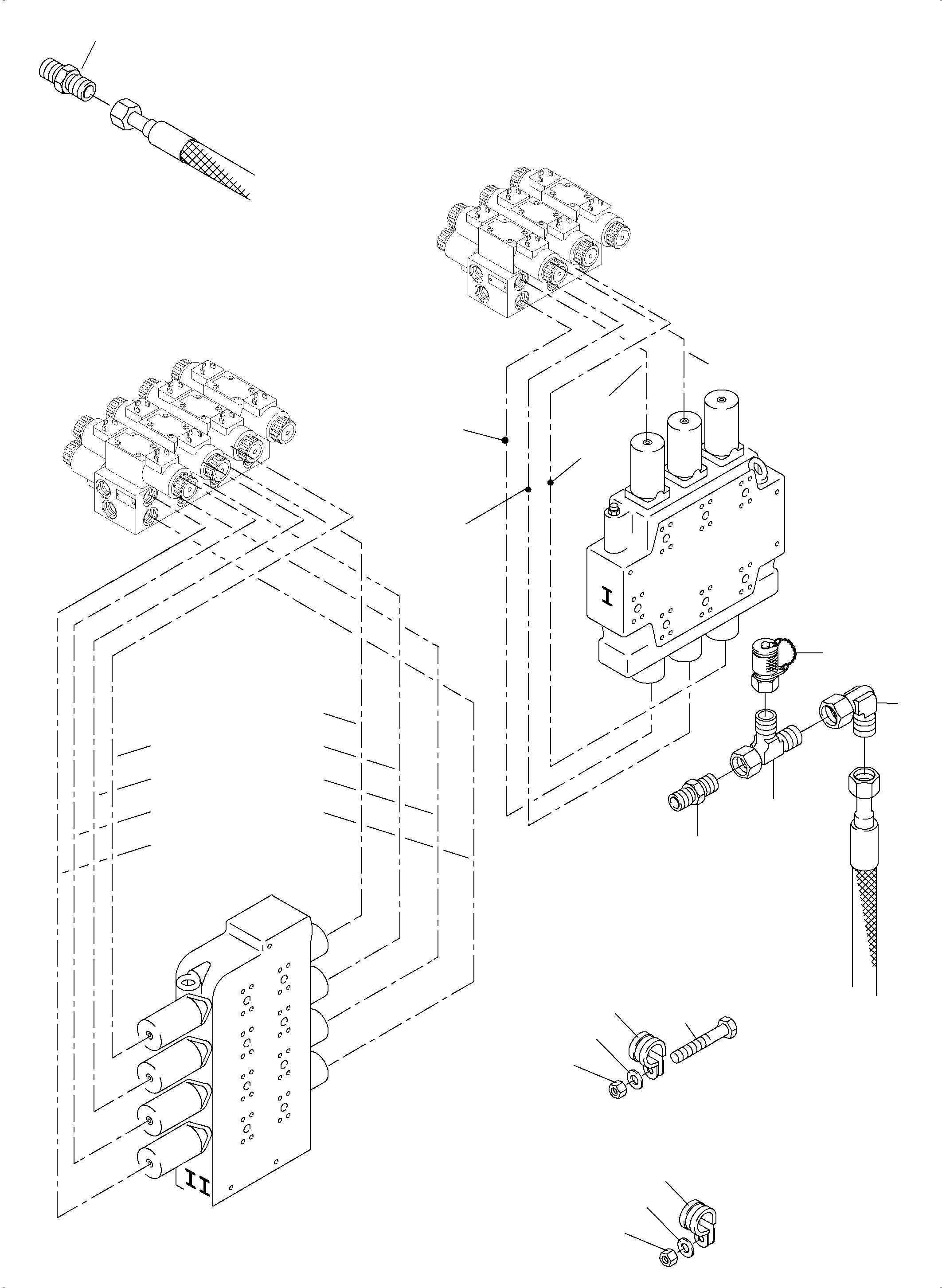 I

II