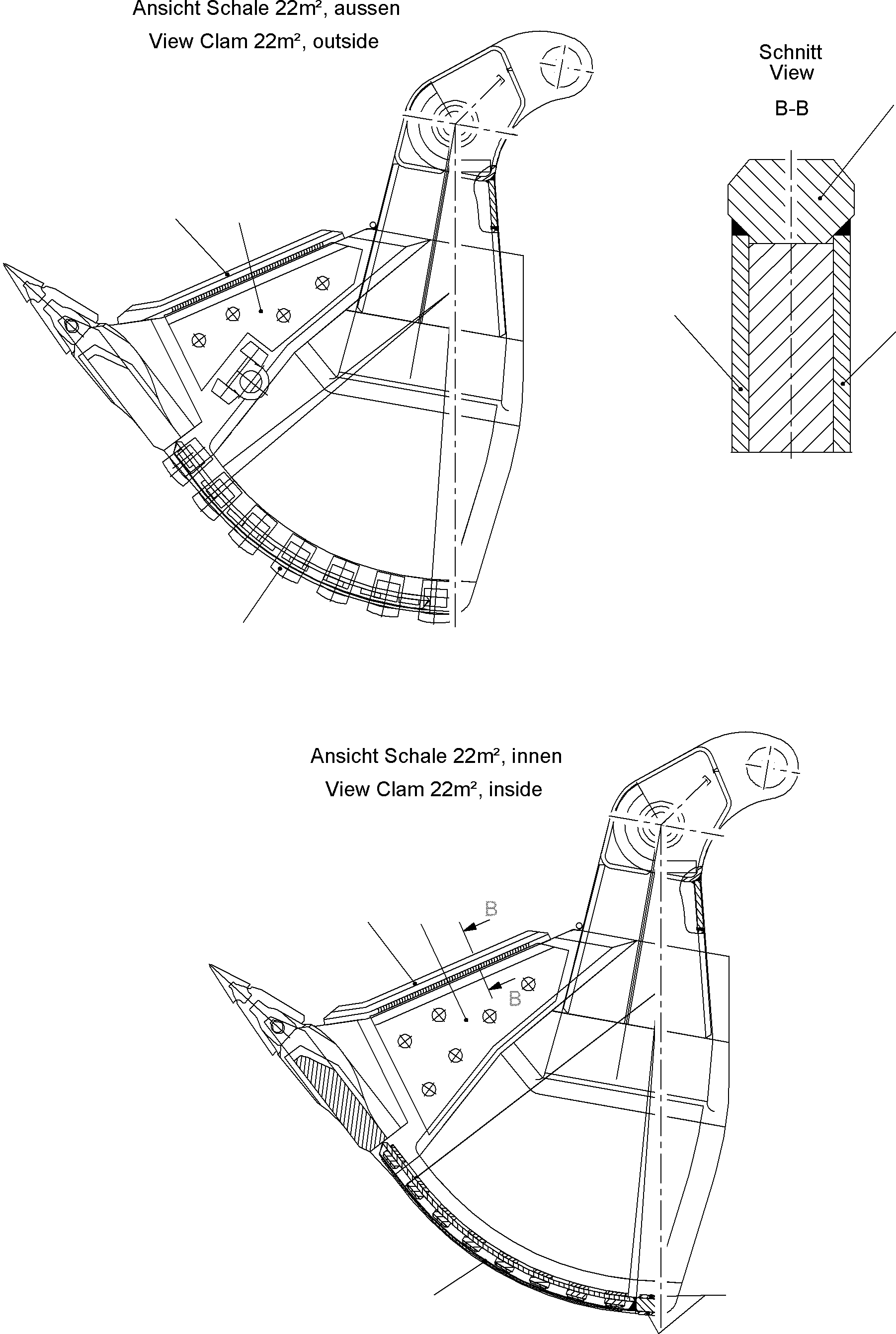 Ansicht Schale 22m², aussen
View Clam 22m², outside

Schnitt
View
B-B

Ansicht Schale 22m², innen
View Clam 22m², inside

B

B