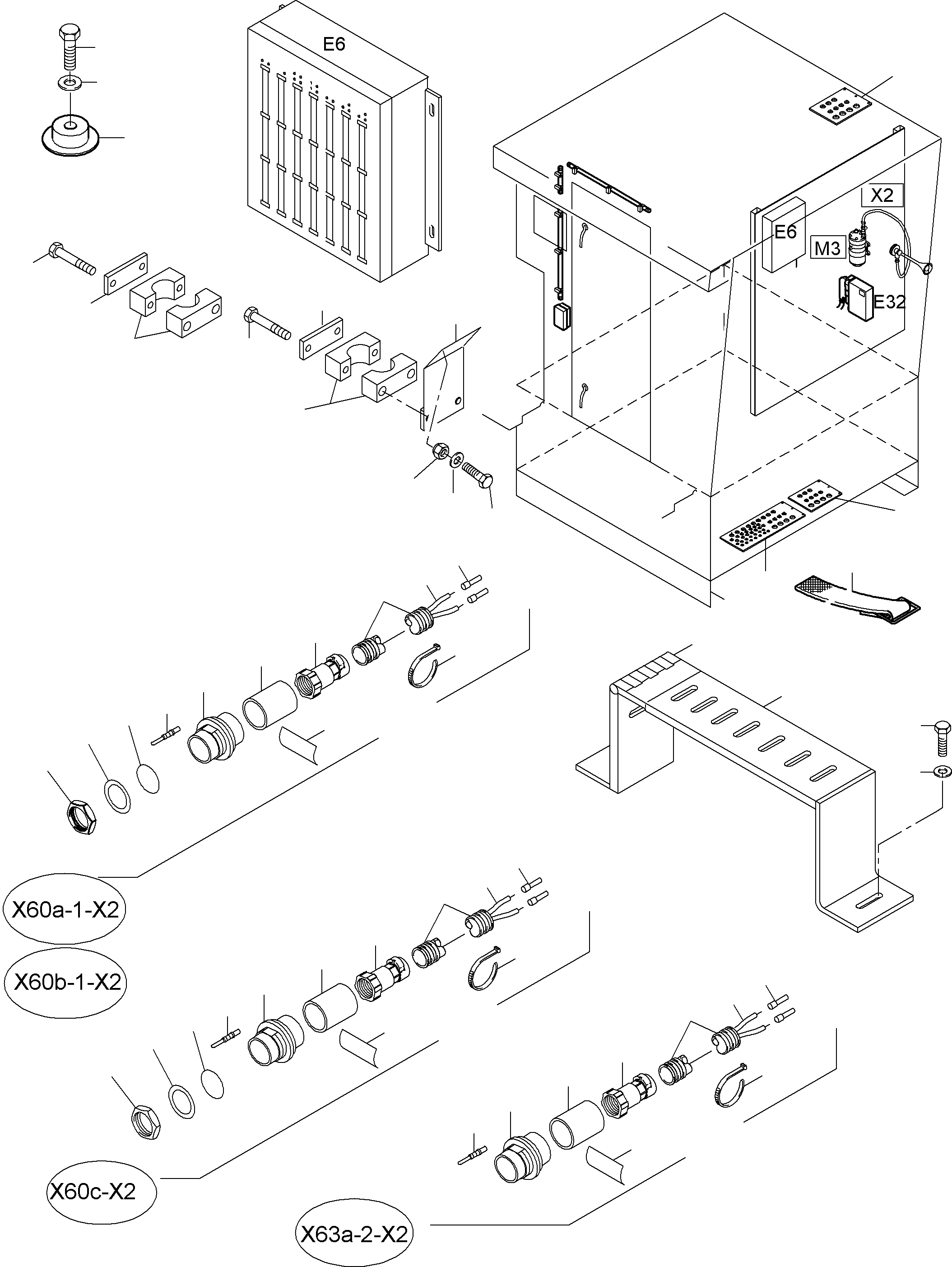 E6

X2

E6

M3

E32

X60a-1-X2

X60b-1-X2

X60c-X2

X63a-2-X2