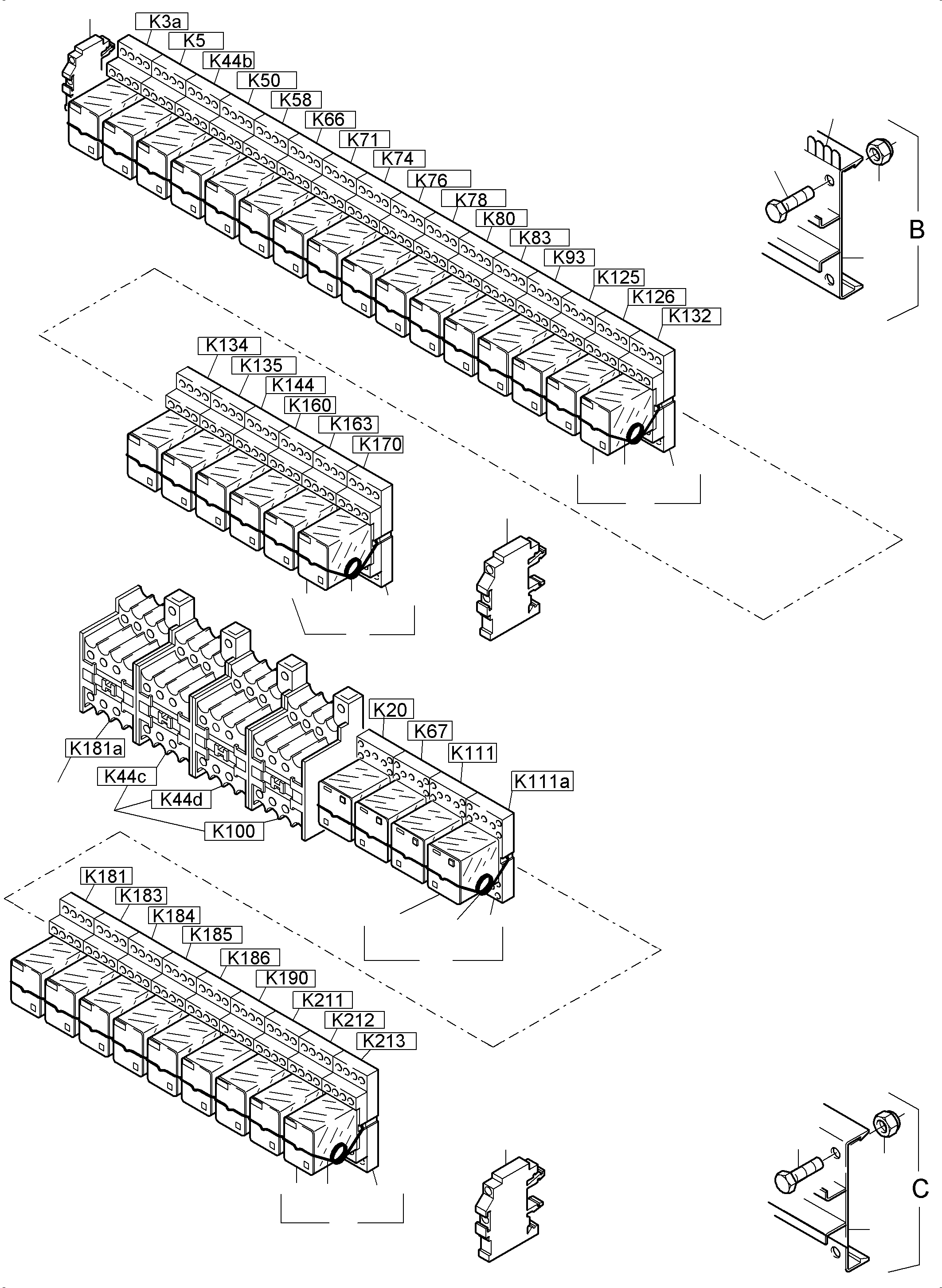 K3a
K5
K44b
K50
K58
K66
K71
K74
K76
K78
K80
K83
K93
K125
K126
K132

B

K134
K135
K144
K160
K163
K170

K20
K67
K111
K111a
K181a
K44c
K44d
K100

K181
K183
K184
K185
K186
K190
K211
K212
K213

C