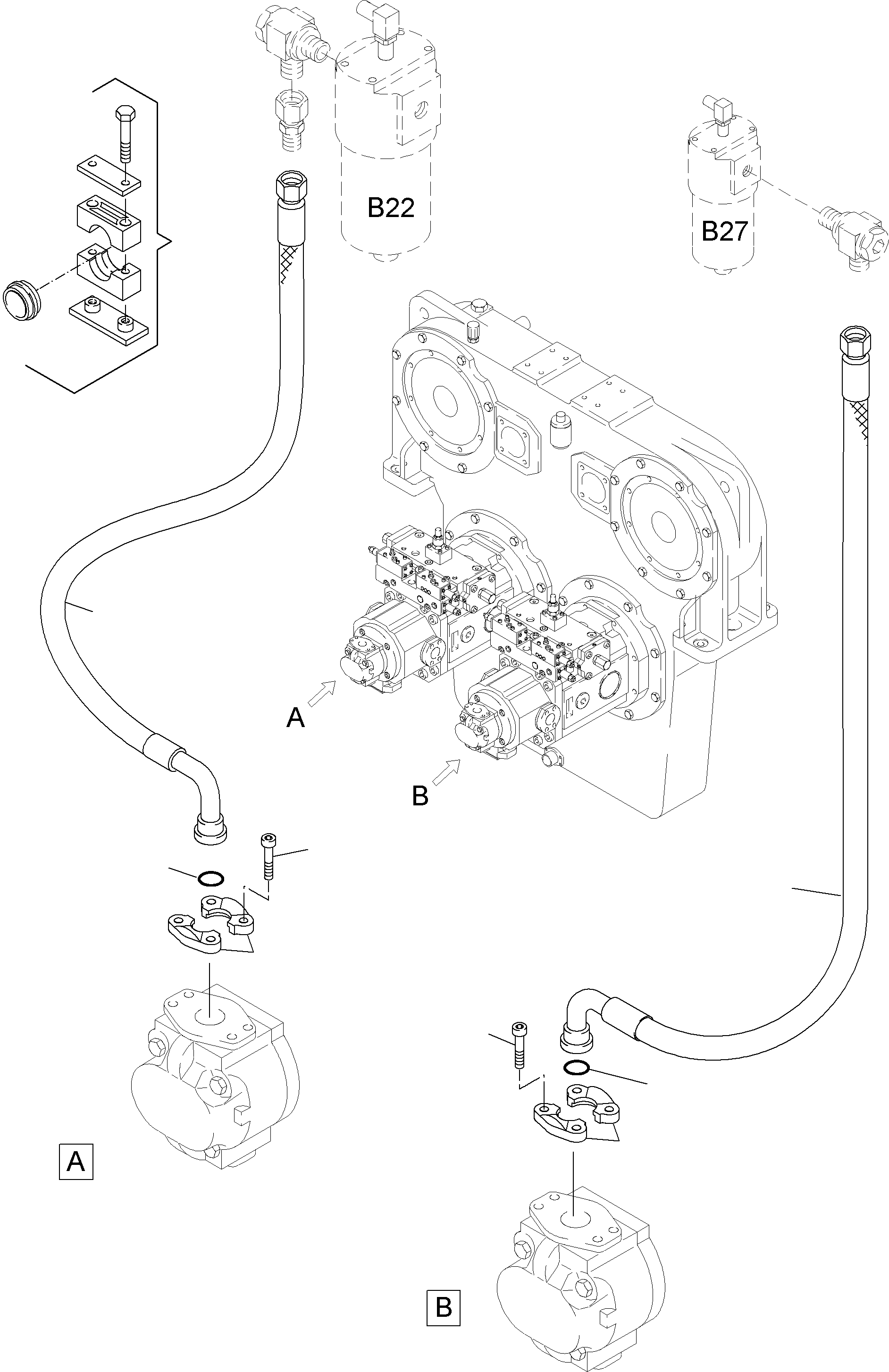 B22

B27

A

B

A

B