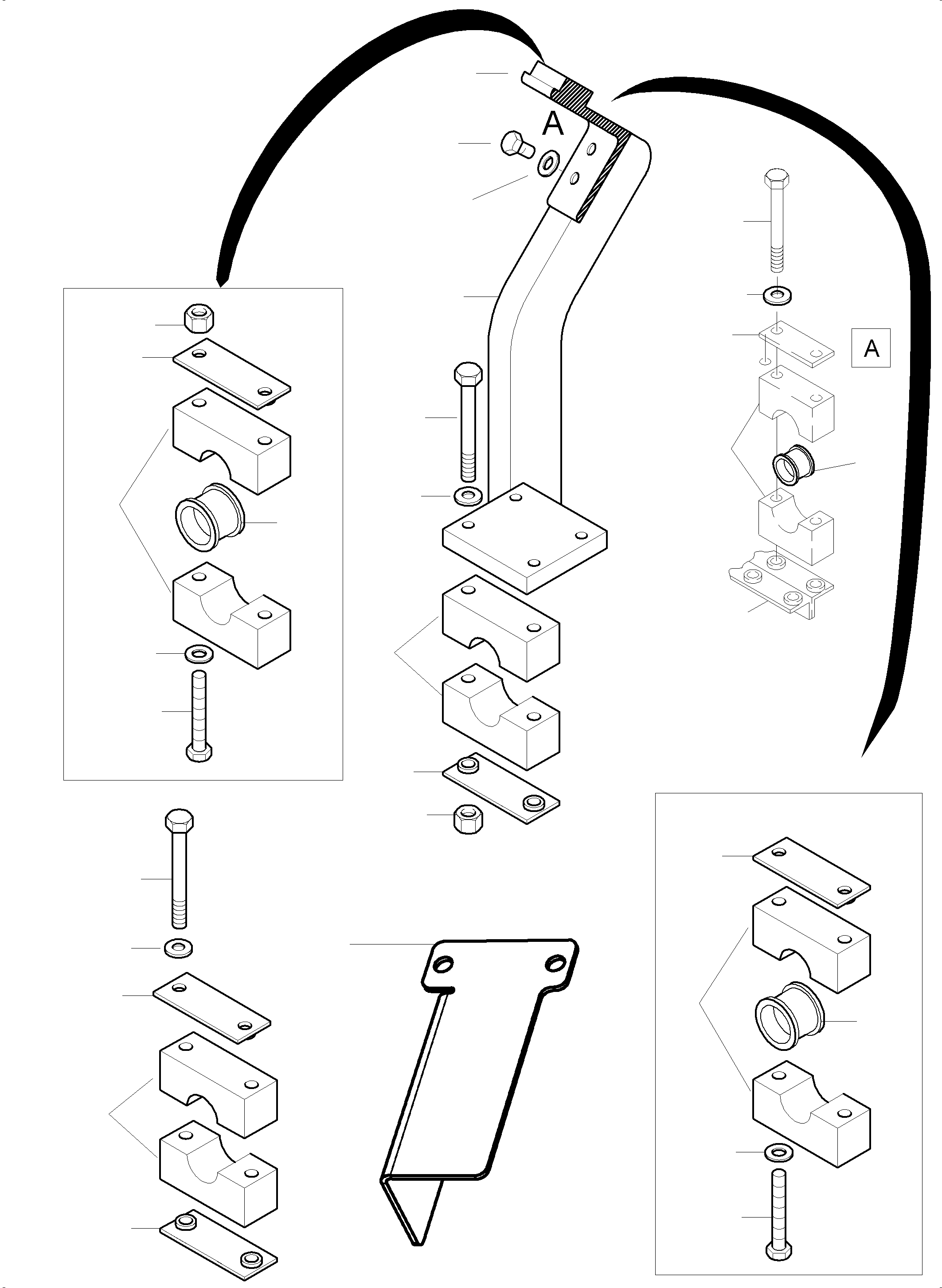 A

A