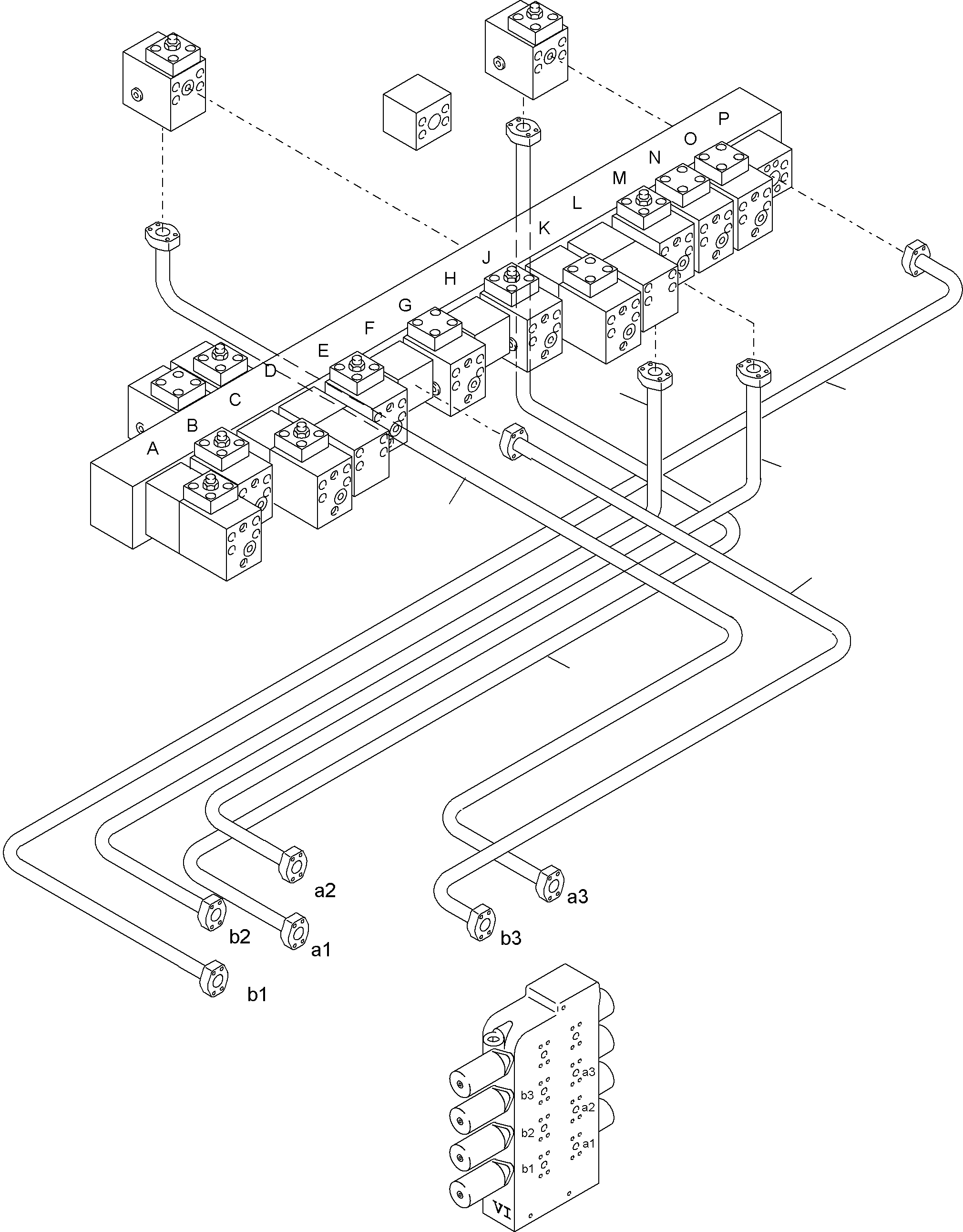 P
O
N
M
L
K
J
H
G
F
E
D
C
B
A

a2
a3
b2
a1
b3
b1

a3
b3
a2
b2
a1
b1
VI