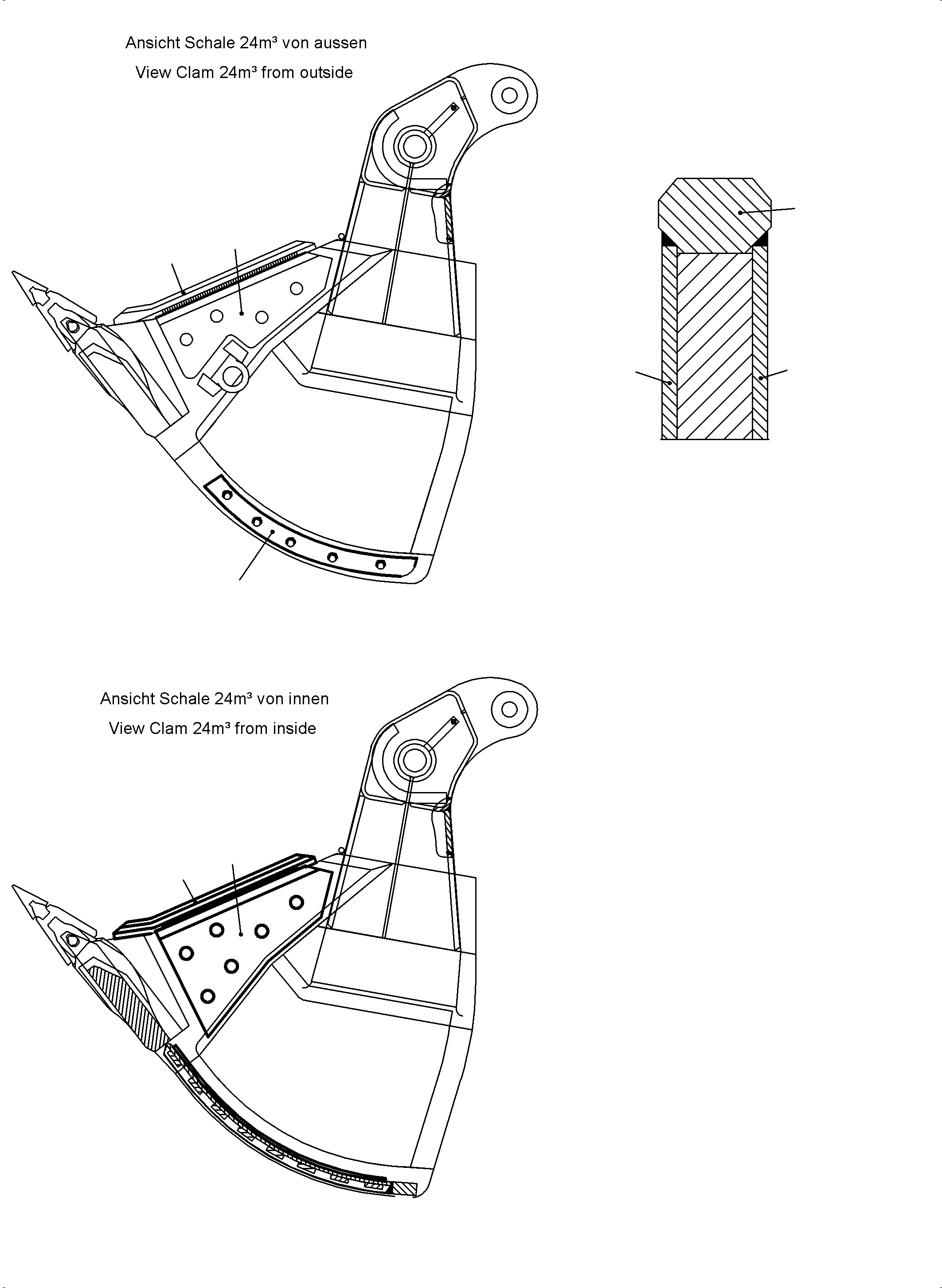 Ansicht Schale 24m³ von aussen
View Clam 24m³ from outside

Ansicht Schale 24m³ von innen
View Clam 24m³ from inside