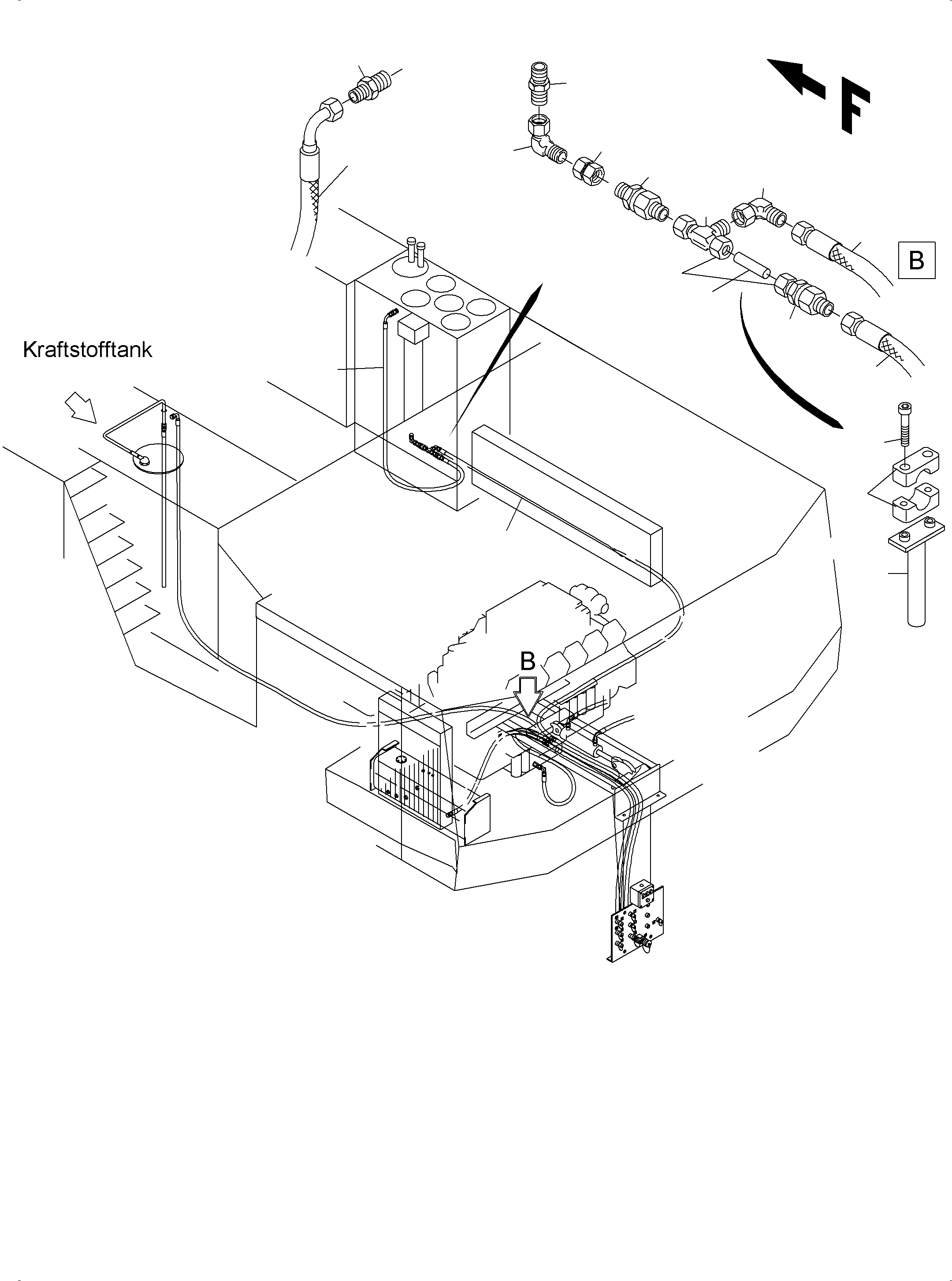 F

B

Kraftstofftank

B