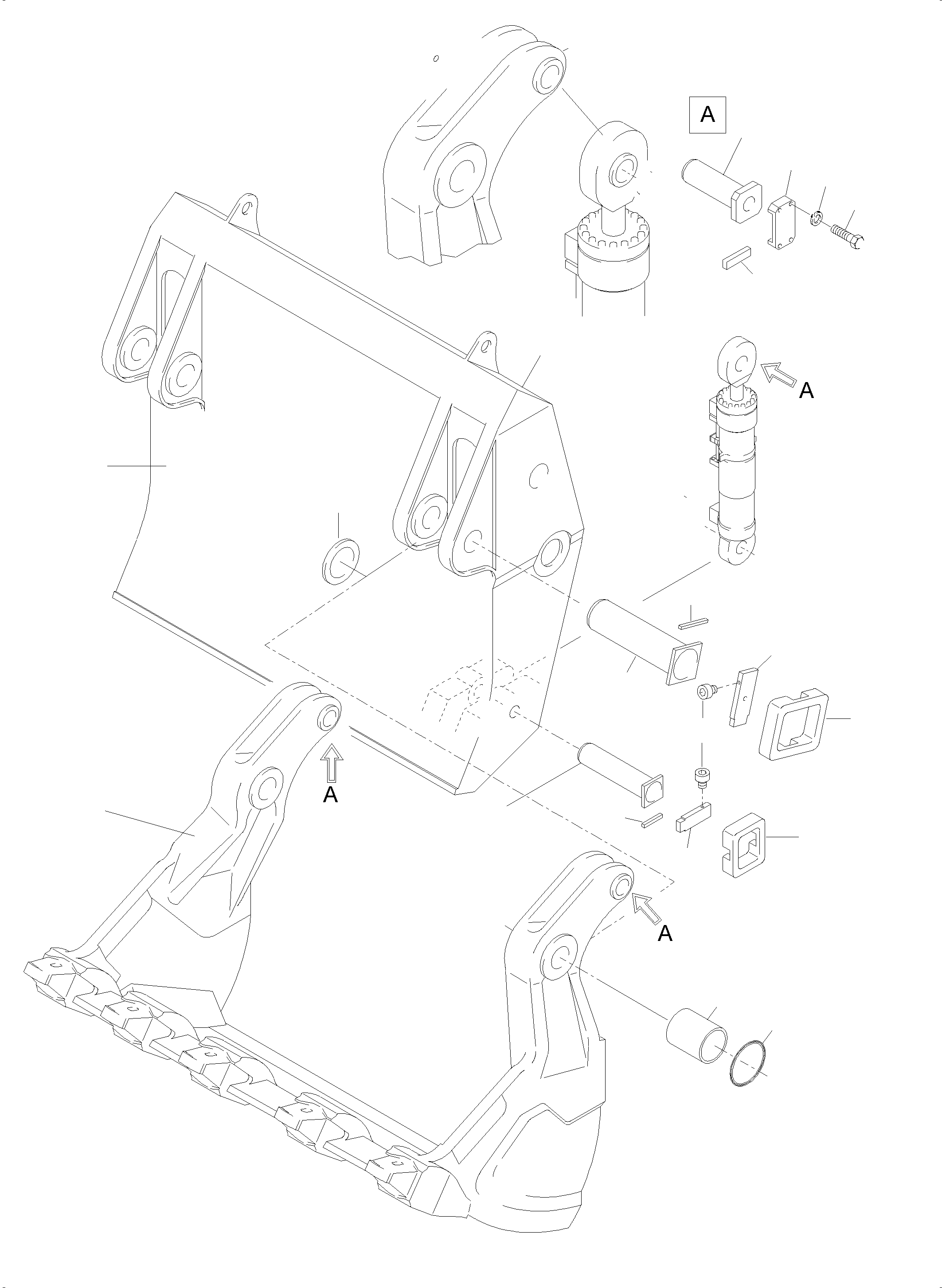 A

A

A

A