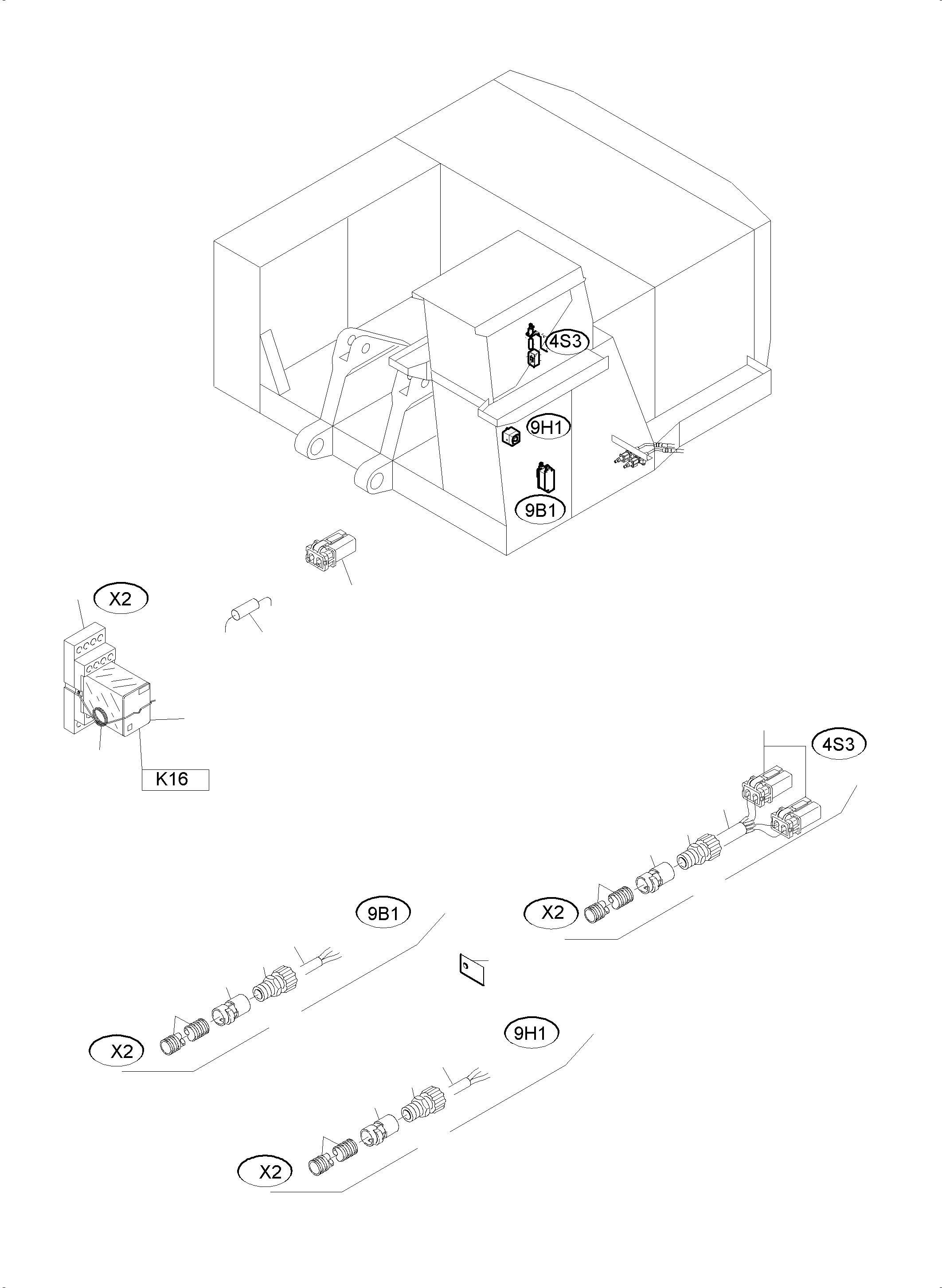 4S3

9H1

9B1

X2

K16

4S3

X2

9B1

X2

9H1

X2