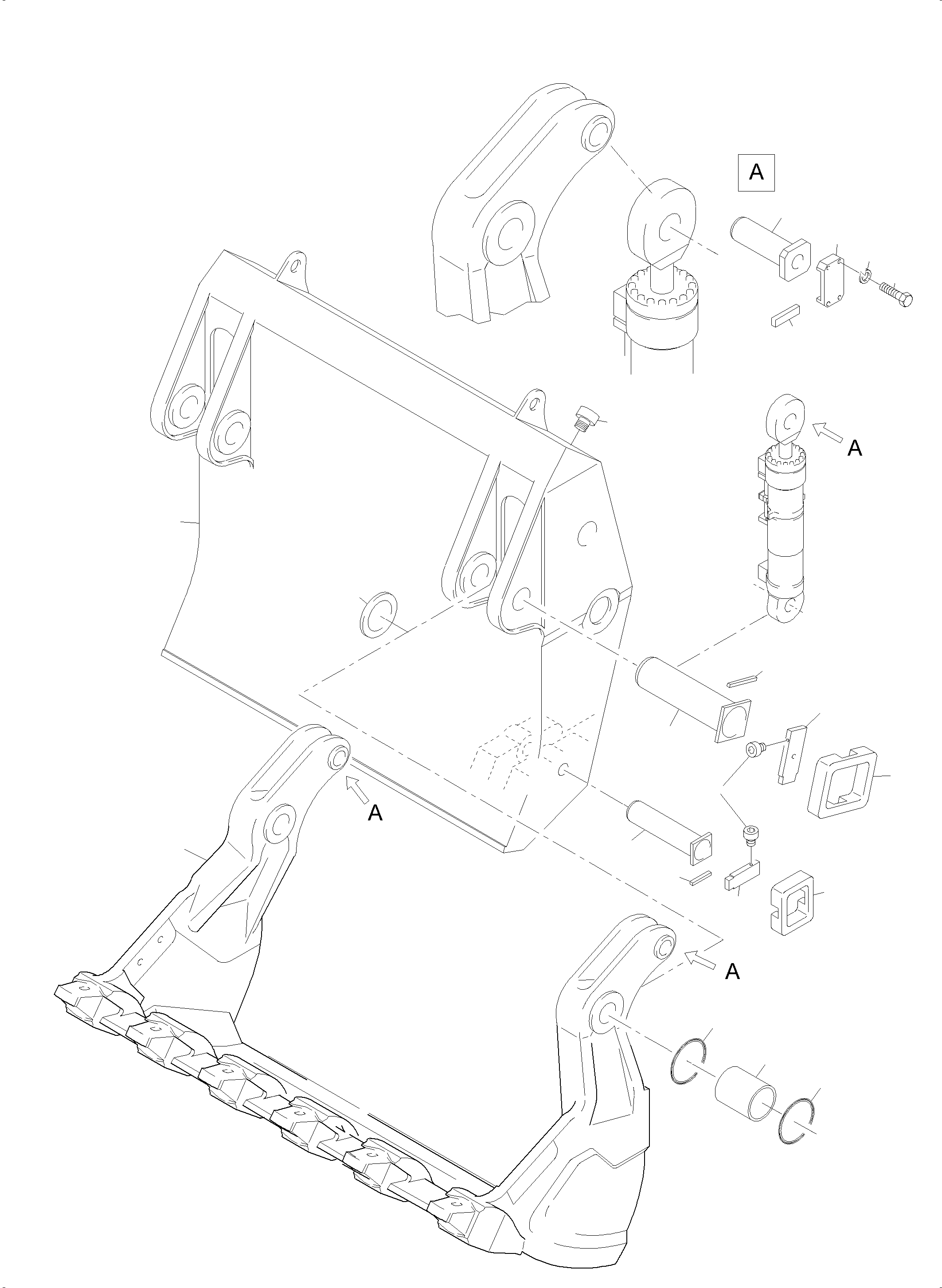 A

A

A

A