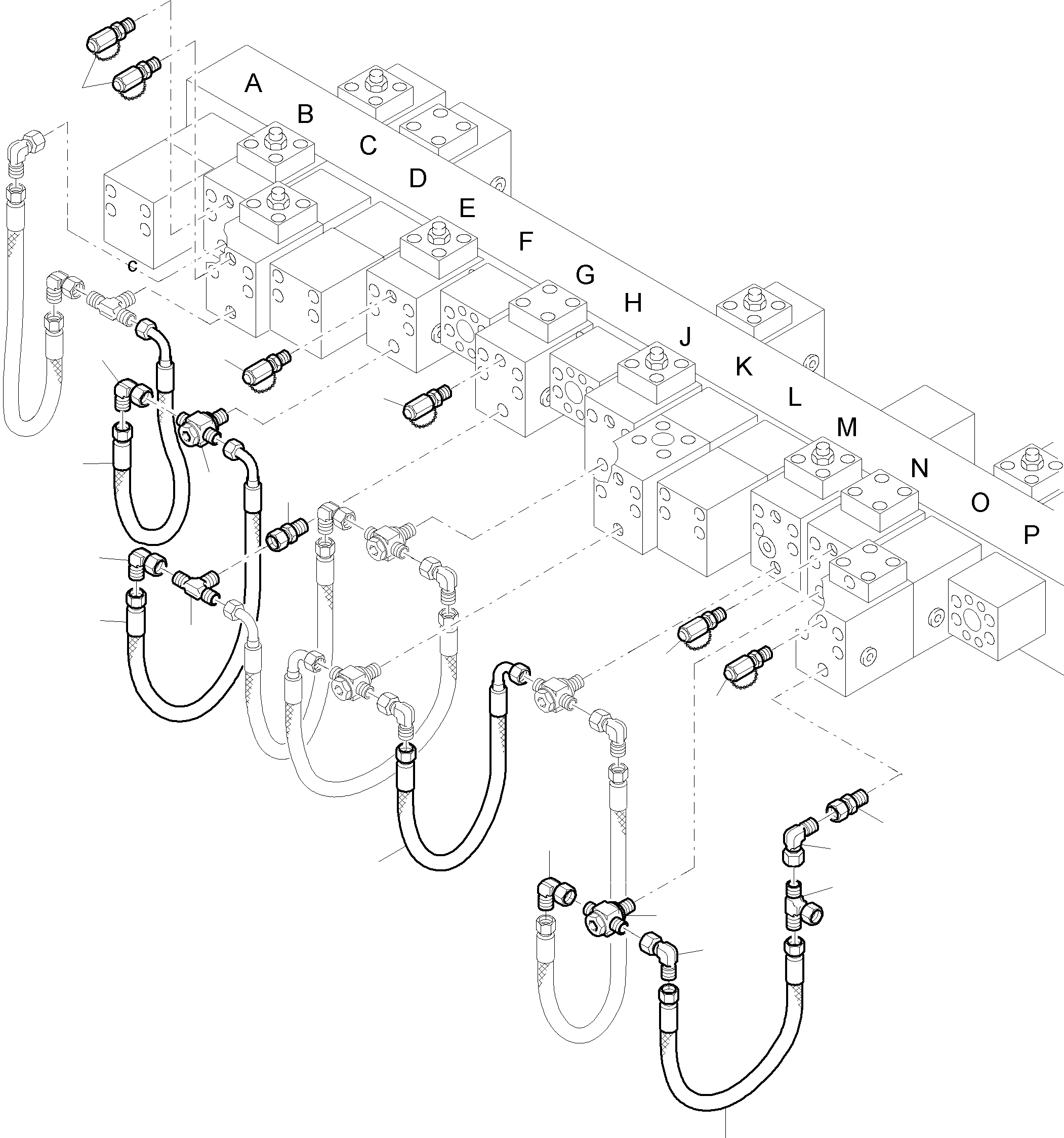 A
B
C
D
E
F
G
H
J
K
L
M
N
O
P
c