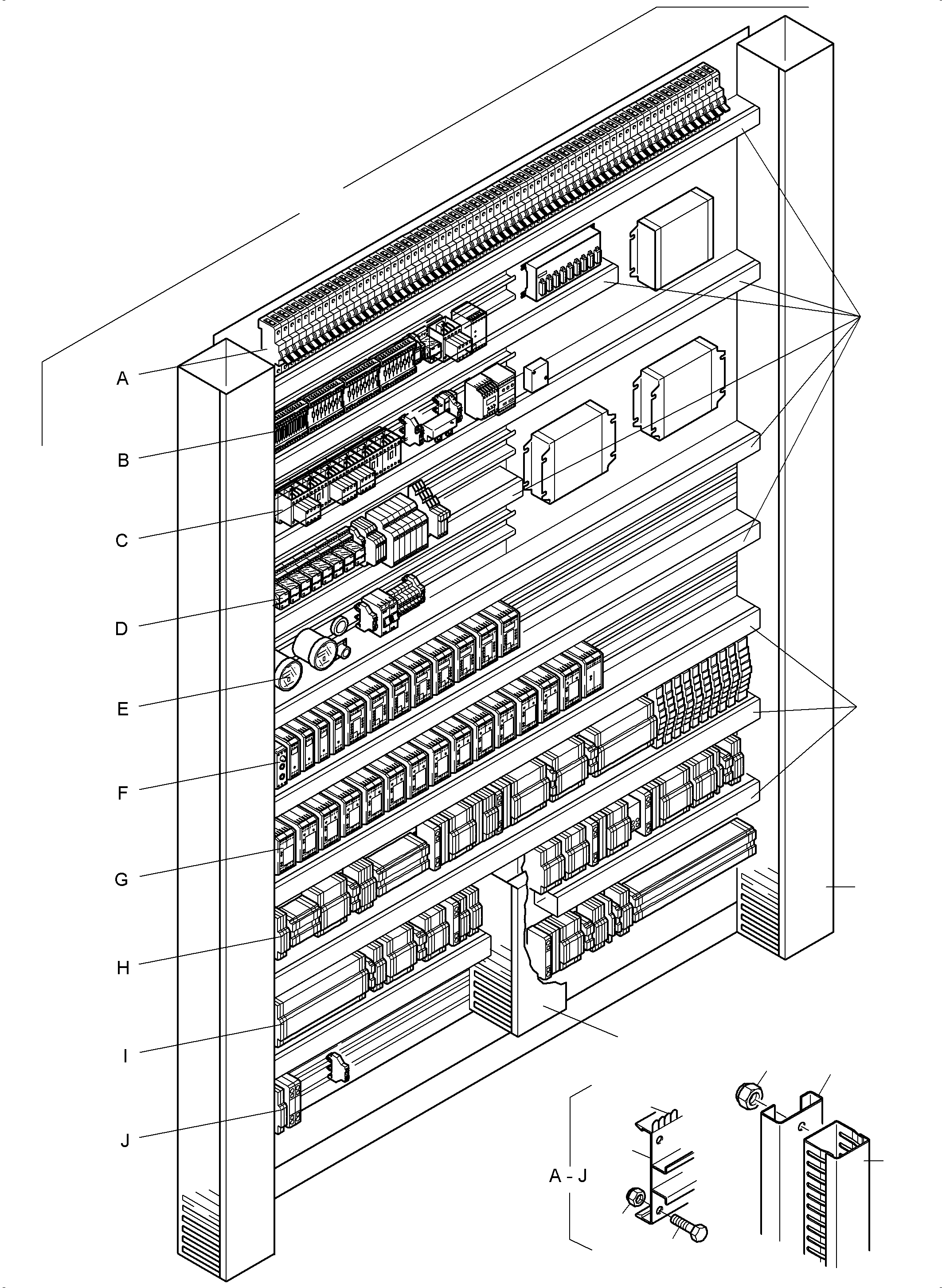 A
B
C
D
E
F
G
H
I
J
A - J