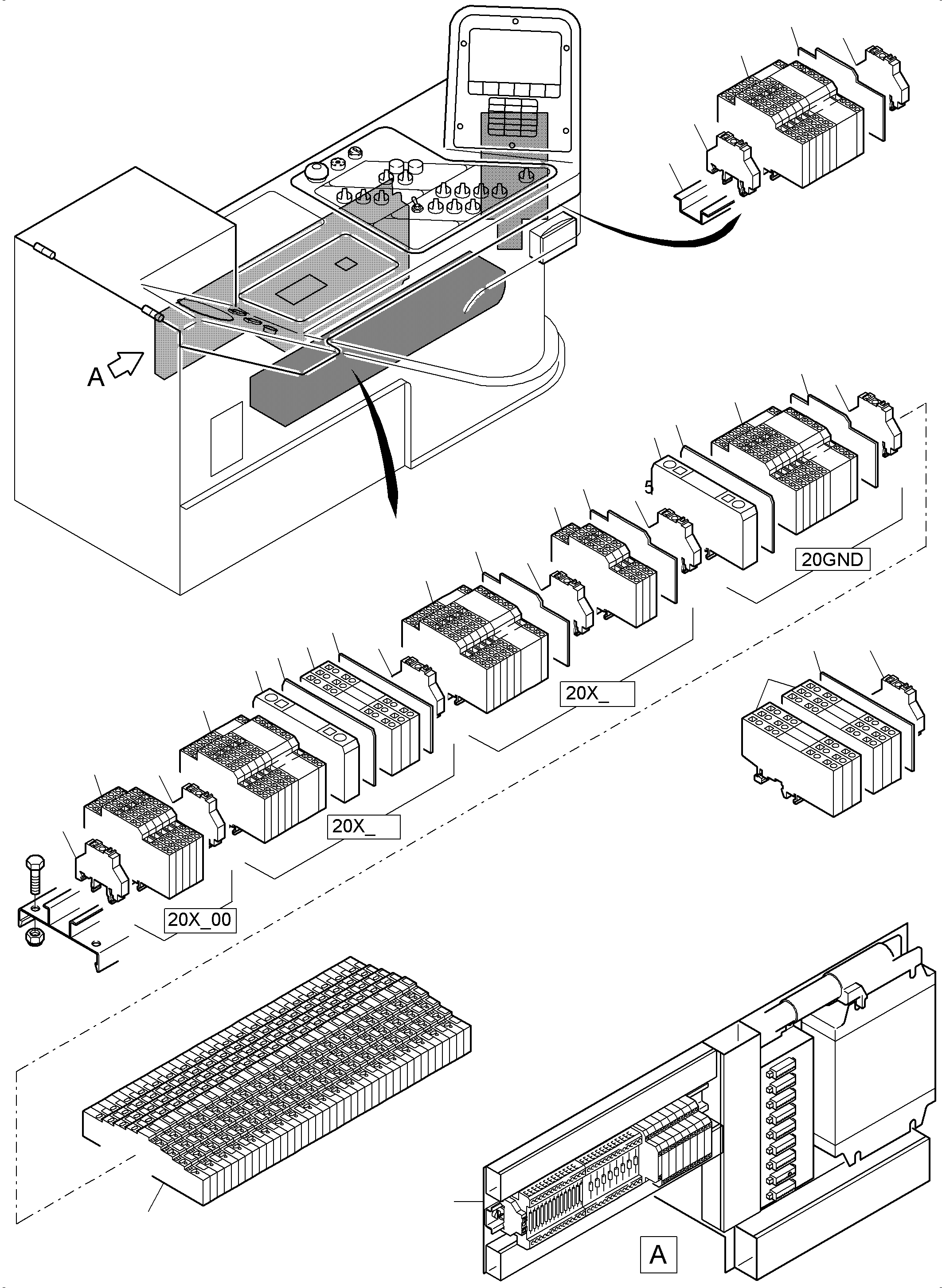 A

5

20GND

20X_

20X_

20X_00

A