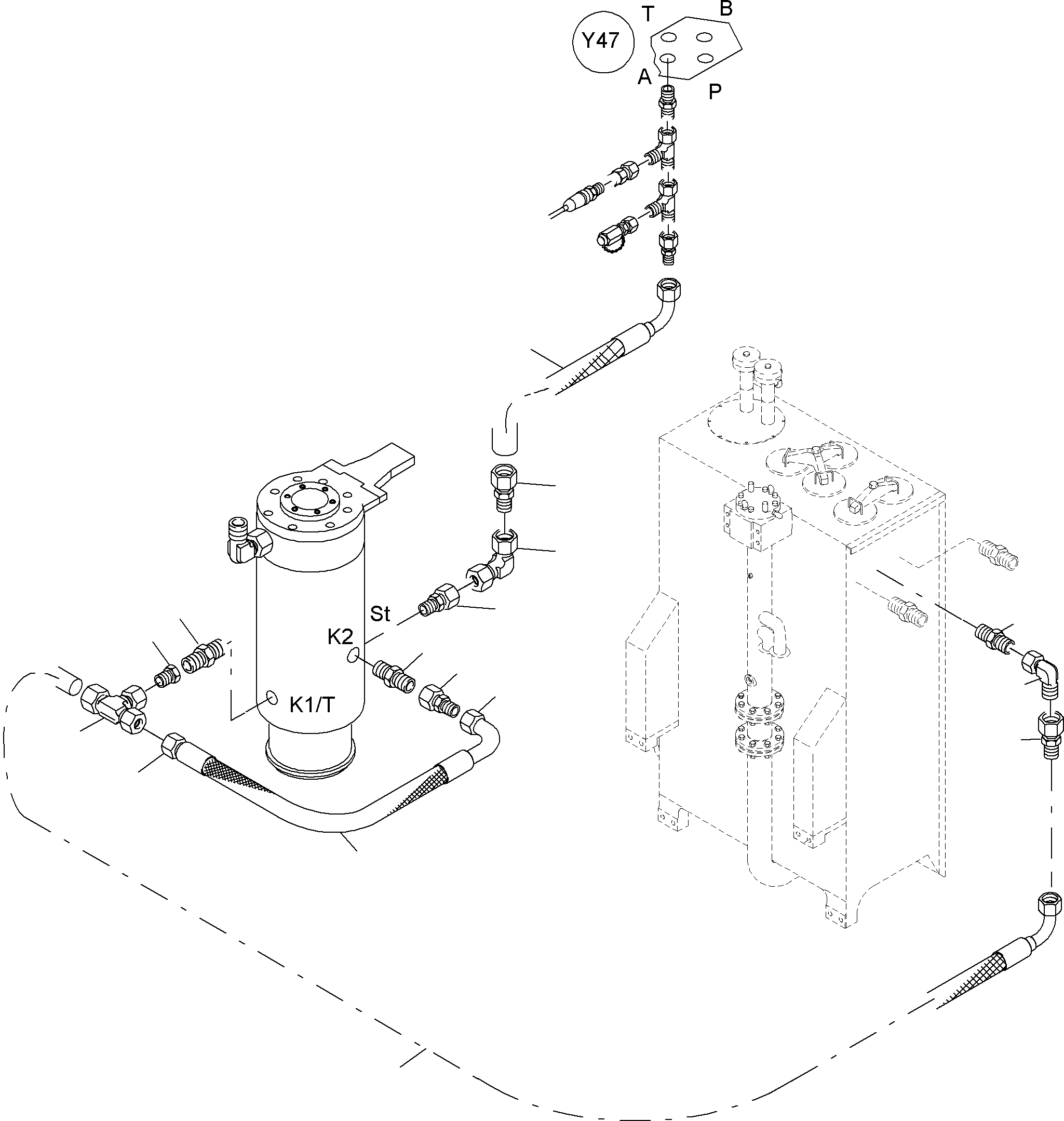 Y47
T
B
A
P
St
K2
K1/T