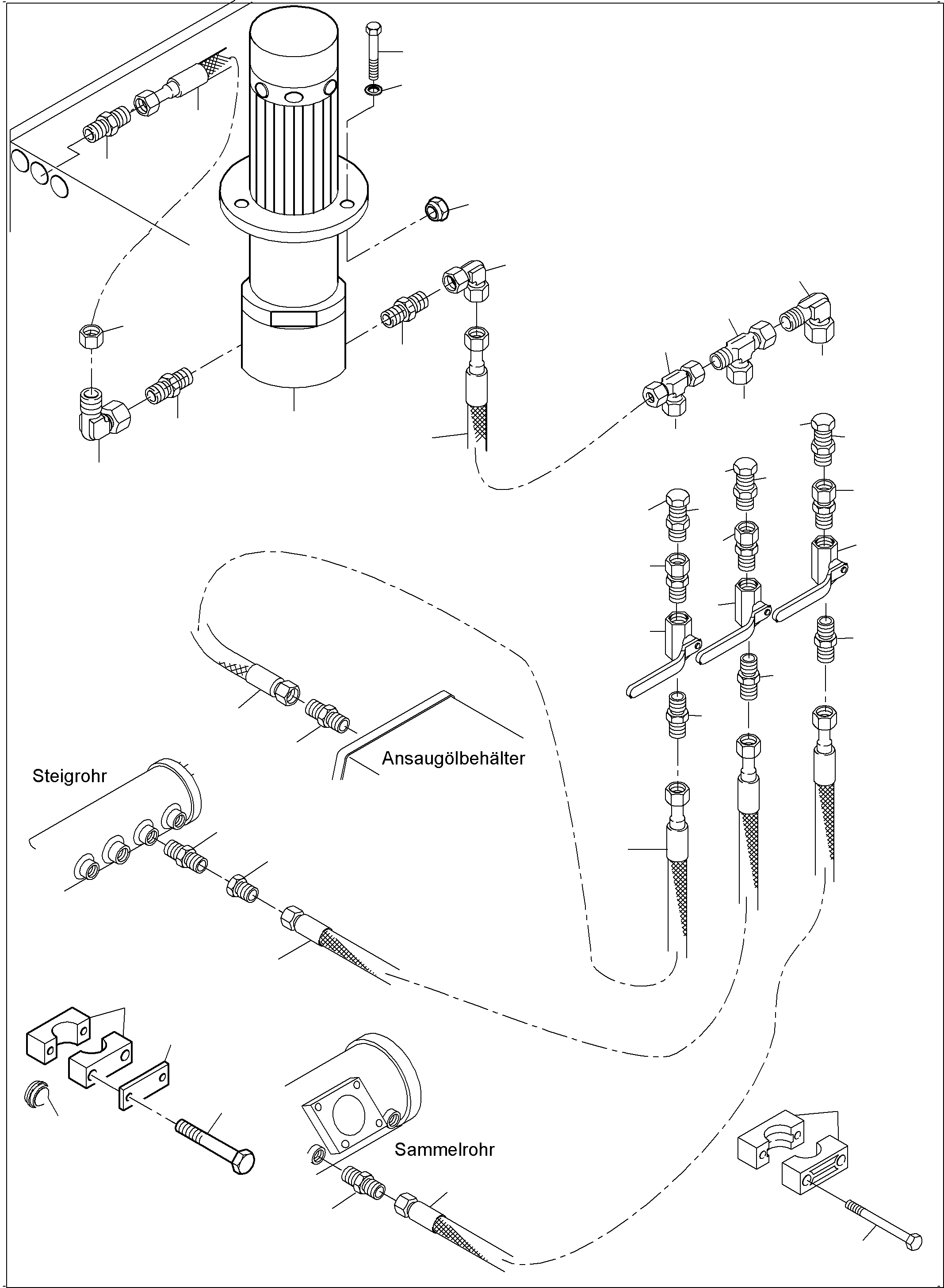 Ansaugölbehälter

Steigrohr

Sammelrohr