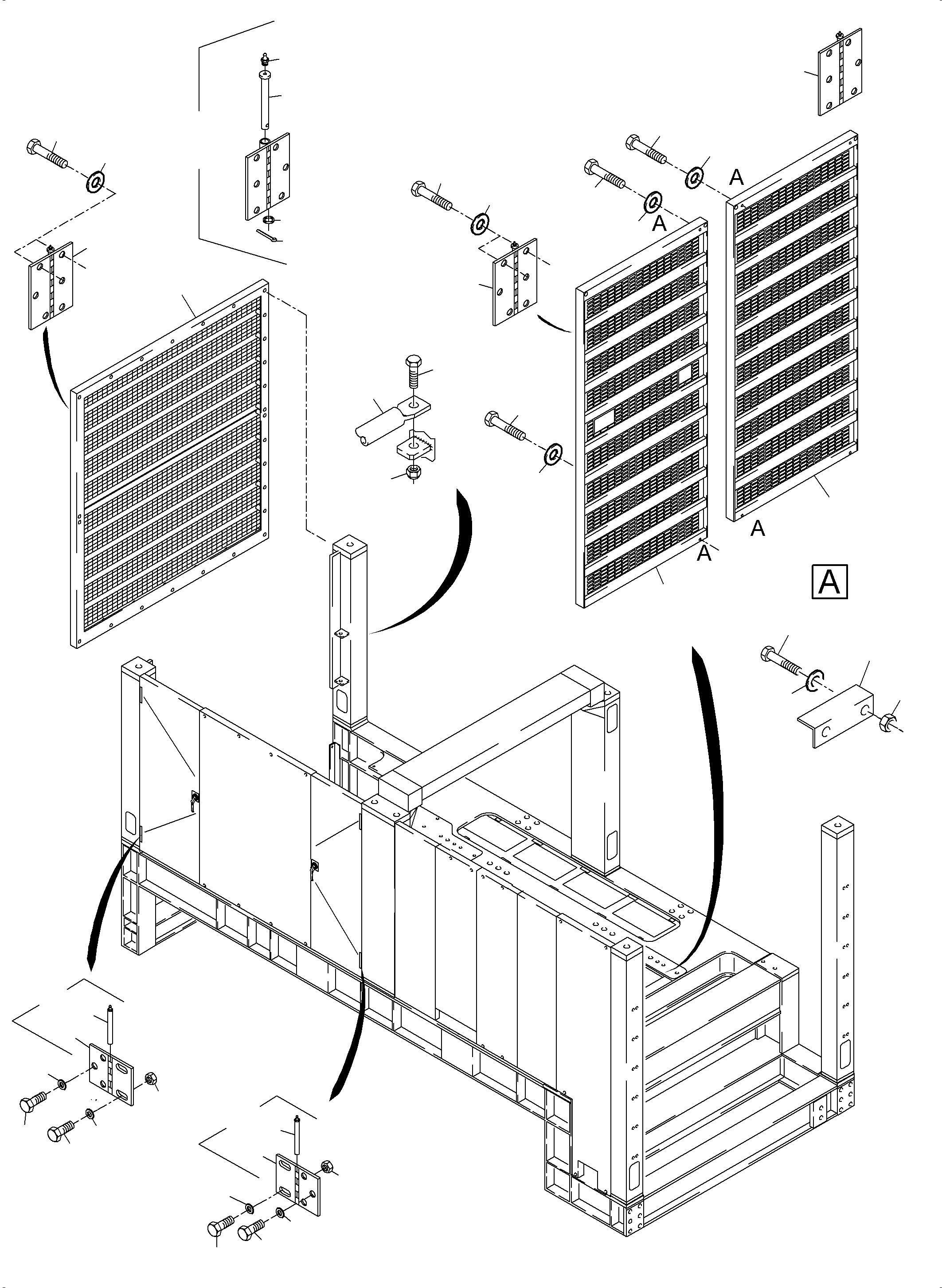 A
A
A
A
A