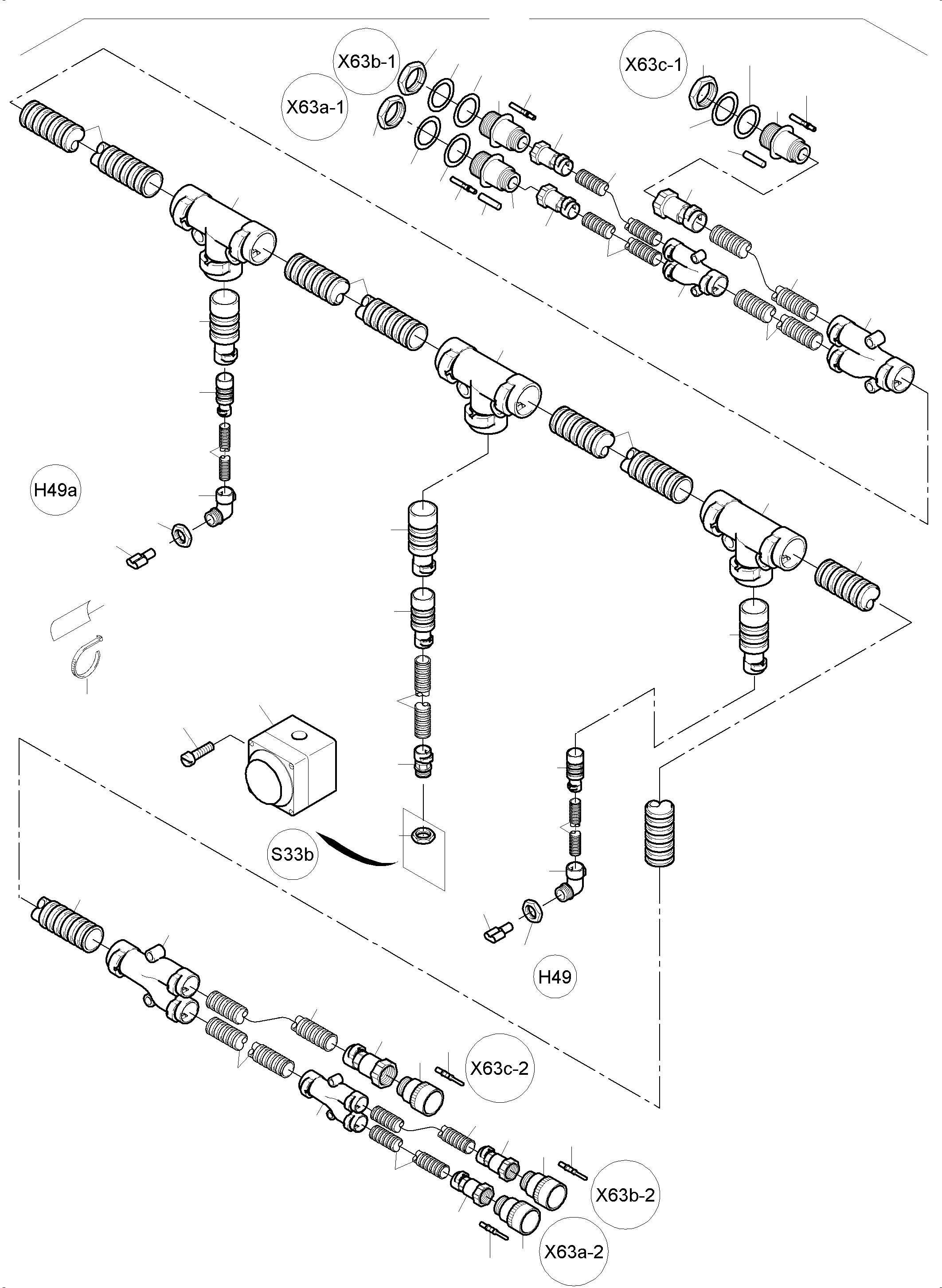 X63b-1

X63c-1

X63a-1

H49a

S33b

H49

X63c-2

X63b-2

X63a-2