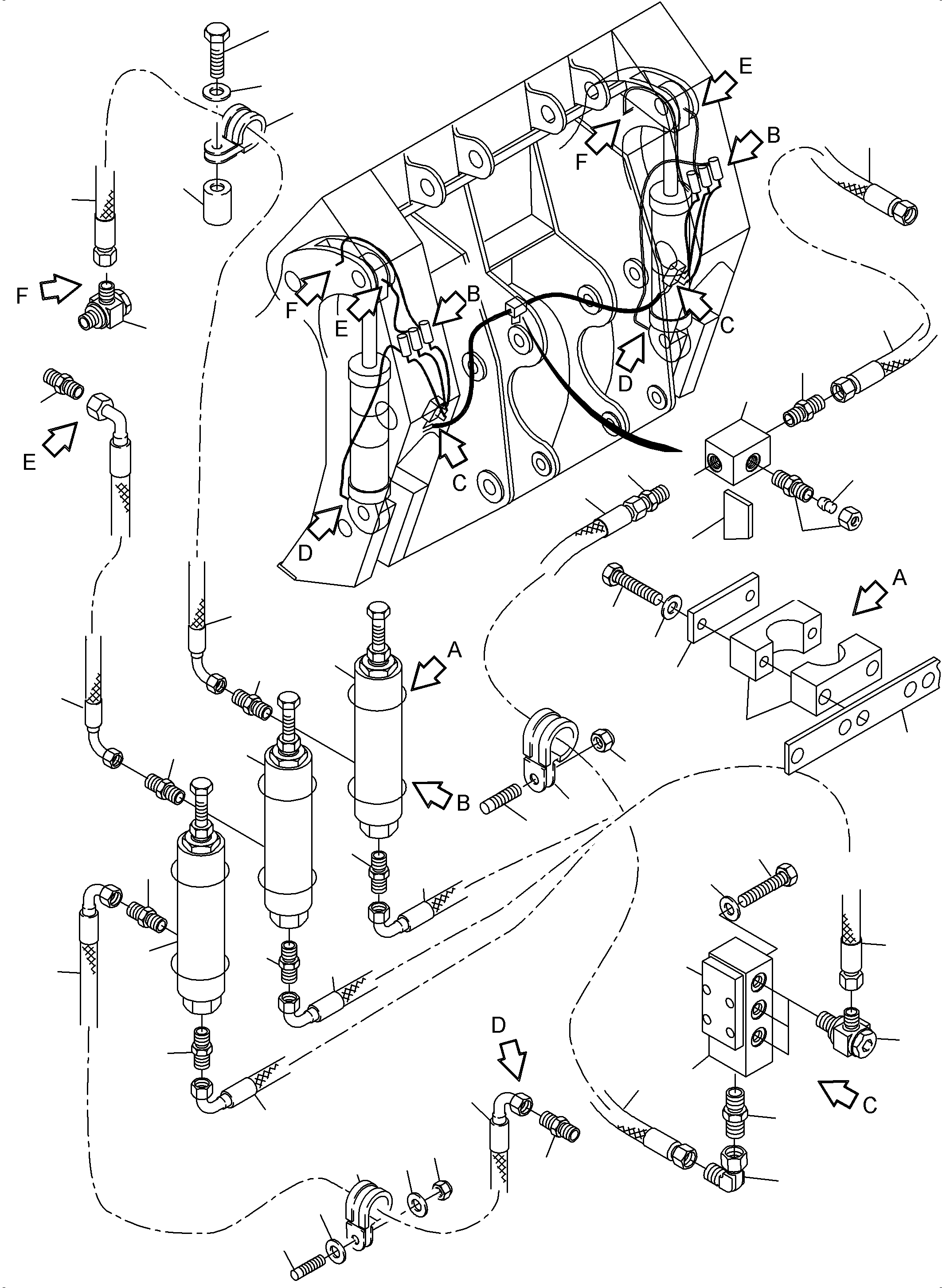 E
B
F
F
F
E
B
C
D
E
C
D
A
A
B
D
C