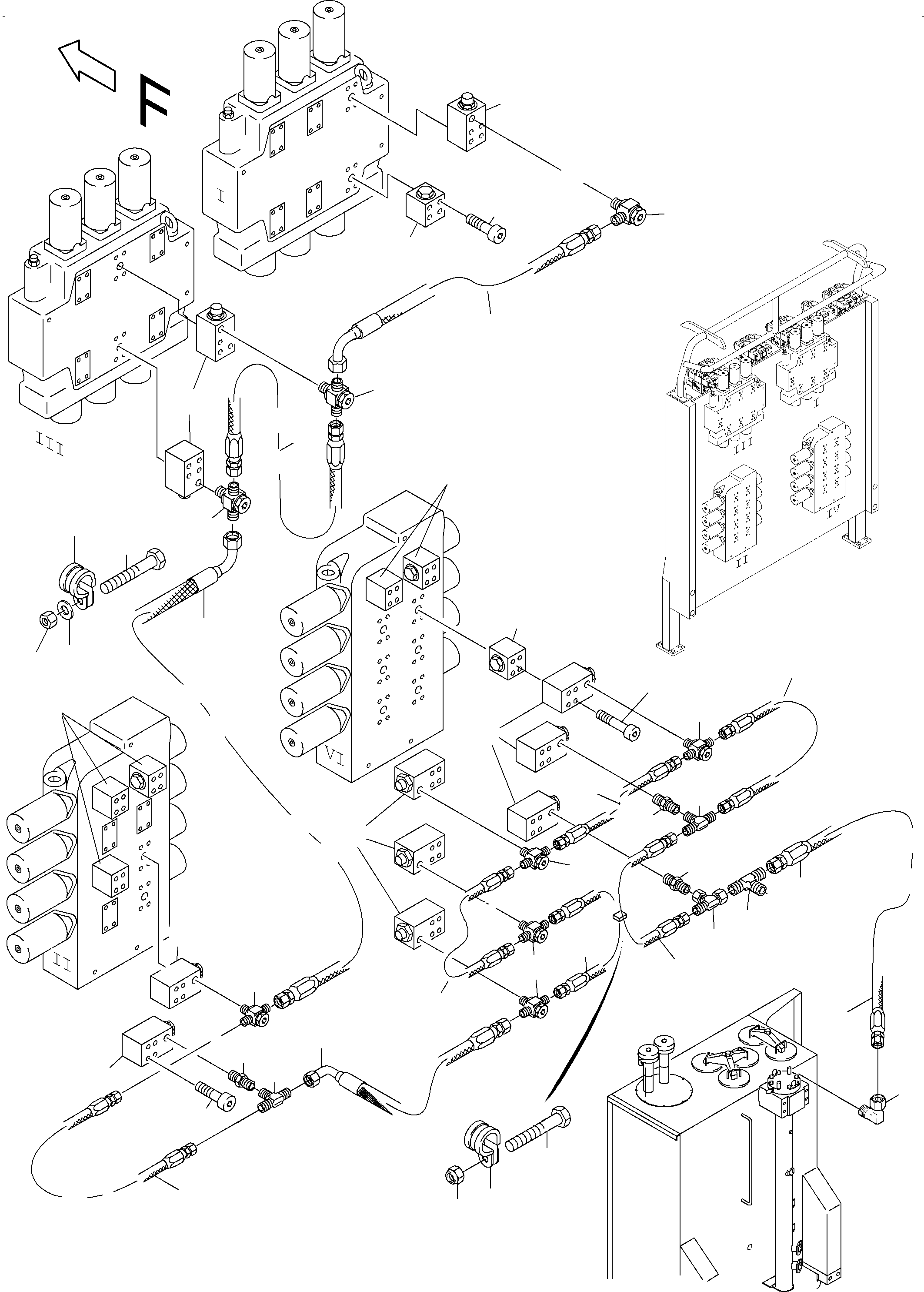 F

I

III

III

I

IV

II

VI

II