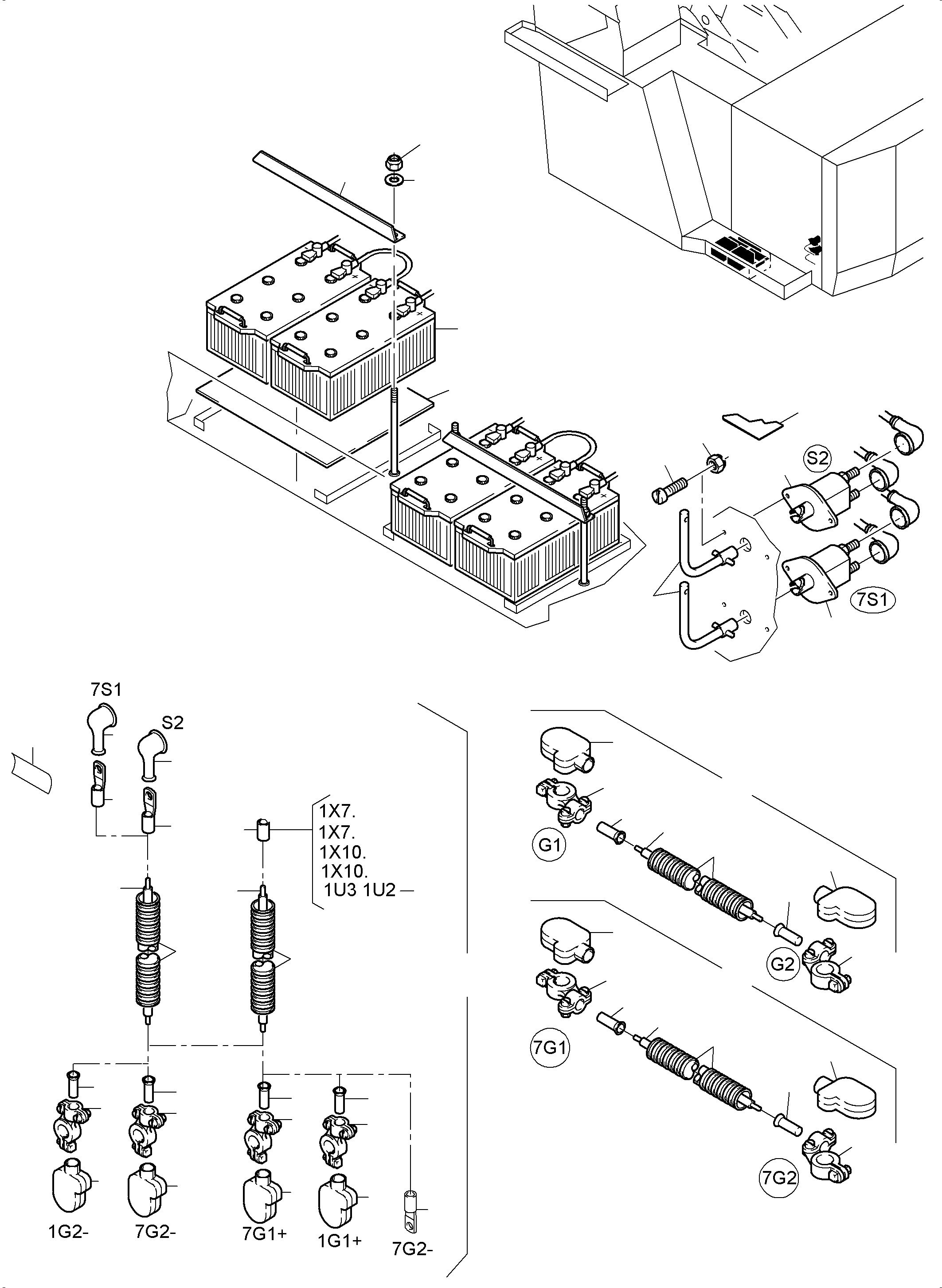 S2

7S1

7S1

S2

1X7.
1X7.
1X10.
1X10.
1U3 1U2

G1

G2

7G1

7G2

1G2-

7G2-

7G1+

1G1+

7G2-