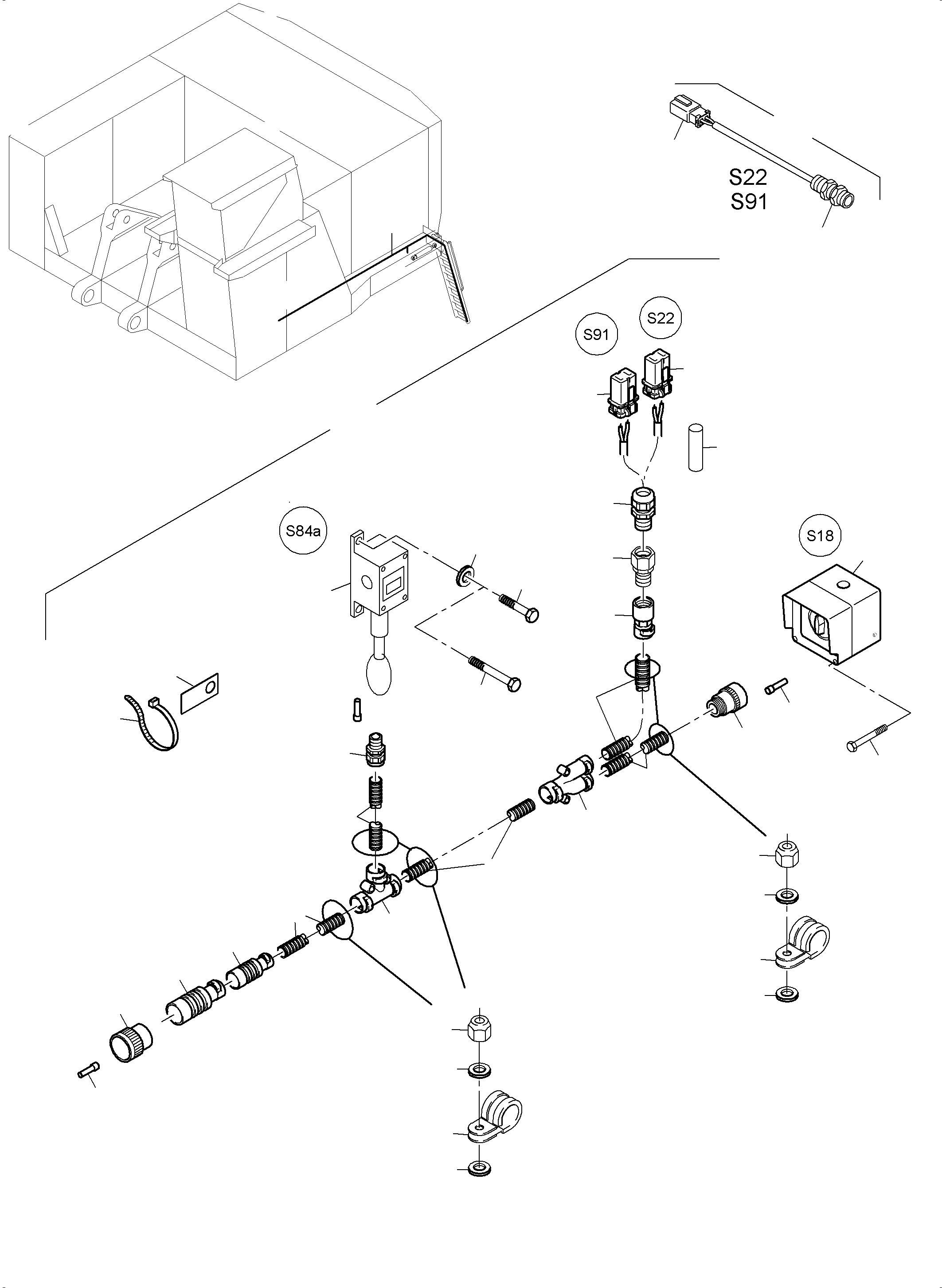 S22
S91

S91

S22

S84a

S18