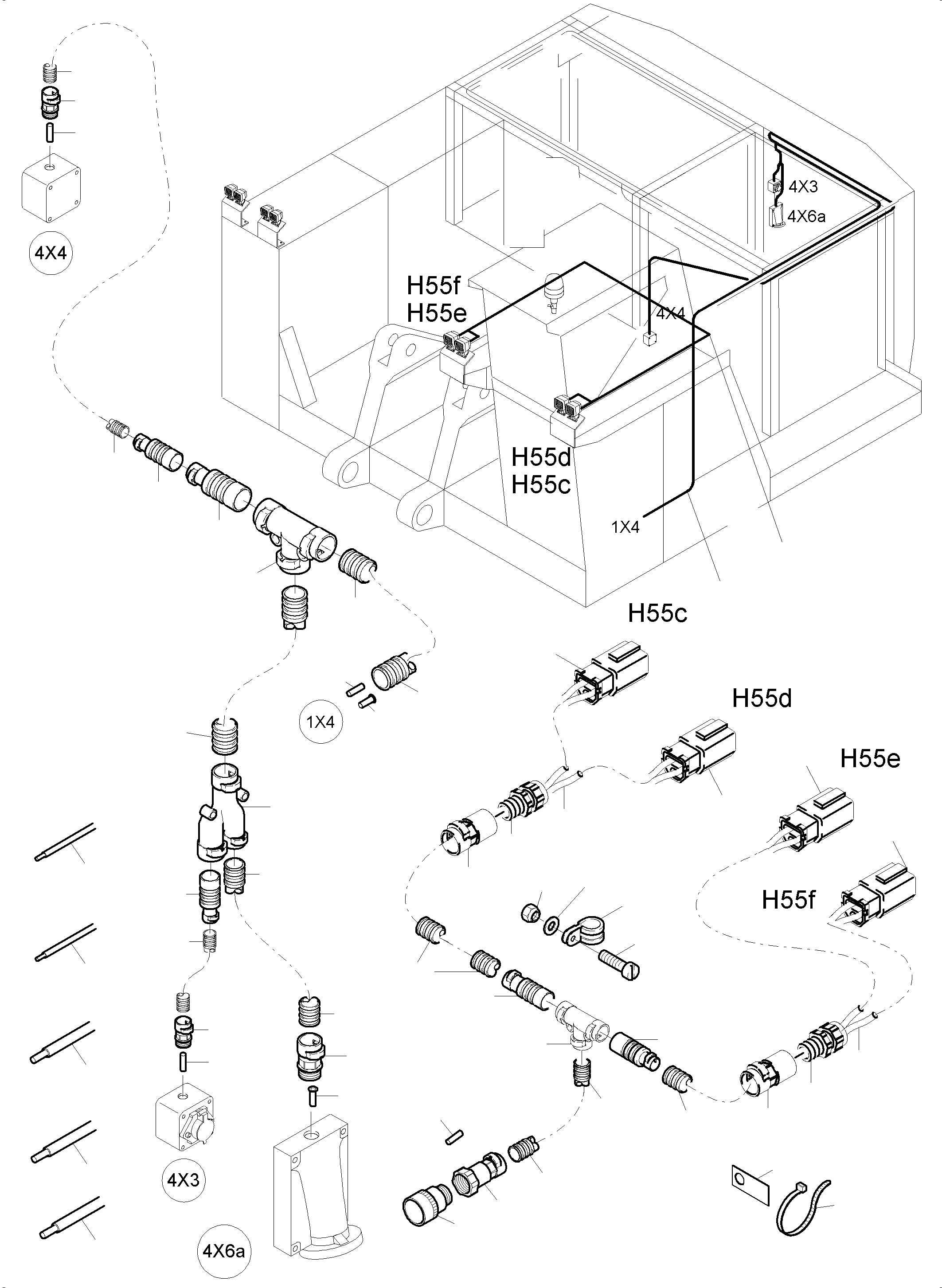 4X4

4X3
4X6a

H55f
H55e

4X4

H55d
H55c

1X4

H55c

1X4

H55d

H55e

H55f

4X3

4X6a