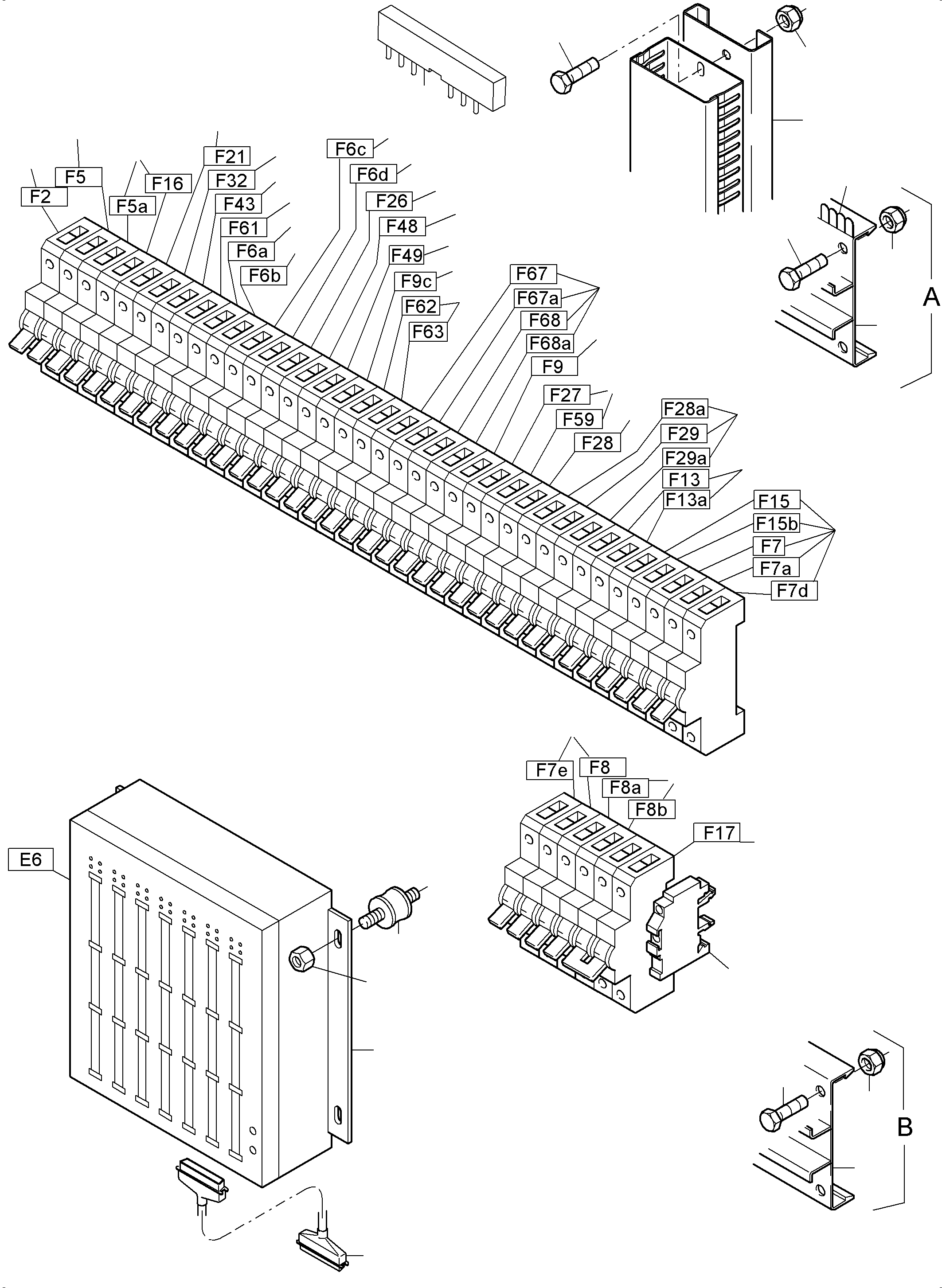 F2
F5
F5a
F16
F21
F32
F43
F61
F6a
F6b
F6c
F6d
F26
F48
F49
F9c
F62
F63
F67
F67a
F68
F68a
F9
F27
F59
F28
F28a
F29
F29a
F13
F13a
F15
F15b
F7
F7a
F7d
A
F7e
F8
F8a
F8b
F17
E6
B