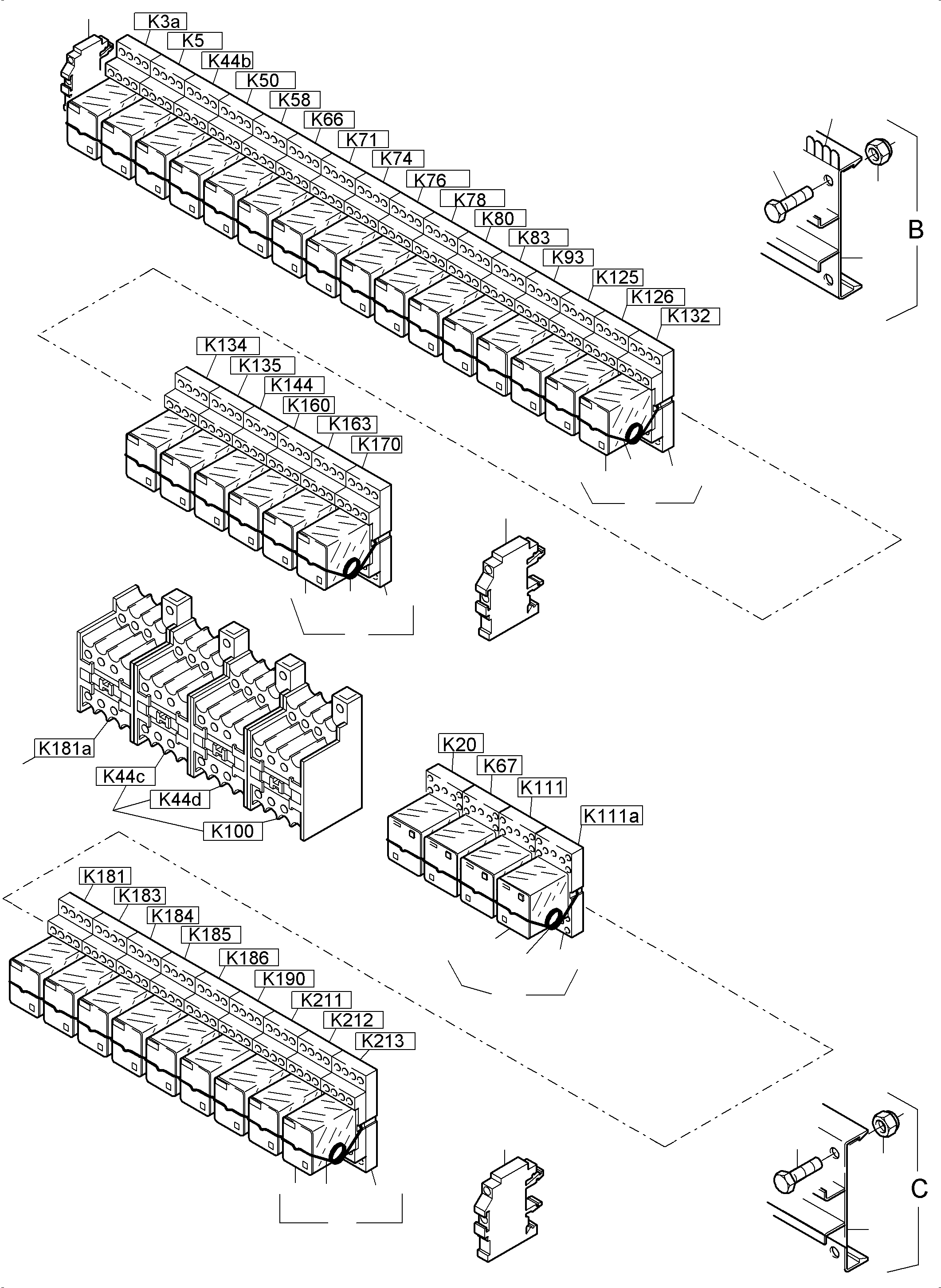 K3a
K5
K44b
K50
K58
K66
K71
K74
K76
K78
K80
K83
K93
K125
K126
K132

B

K134
K135
K144
K160
K163
K170

K181a
K44c
K44d
K100

K20
K67
K111
K111a

K181
K183
K184
K185
K186
K190
K211
K212
K213

C