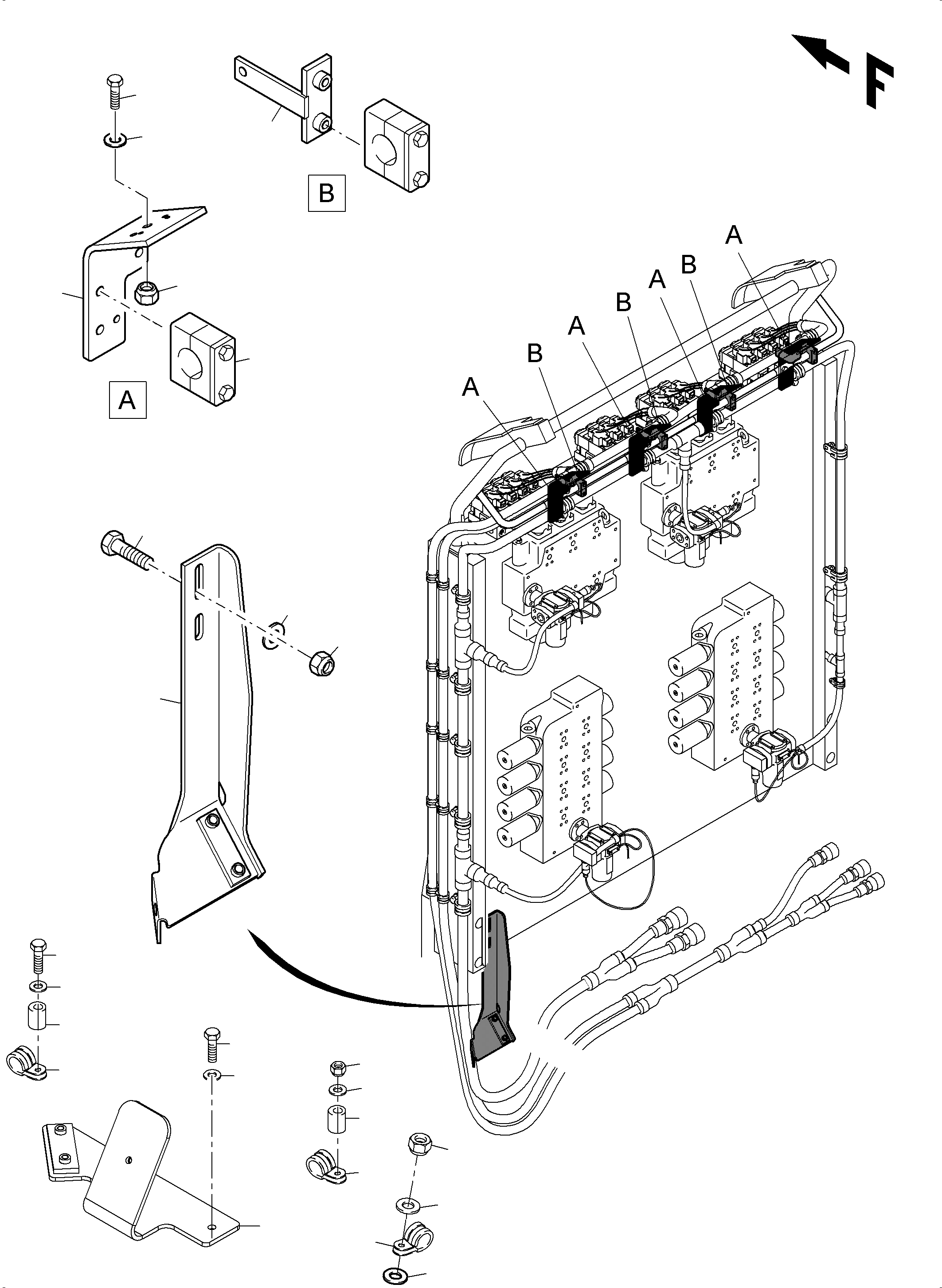 F

B

A

A

B

A

B

A

B

A