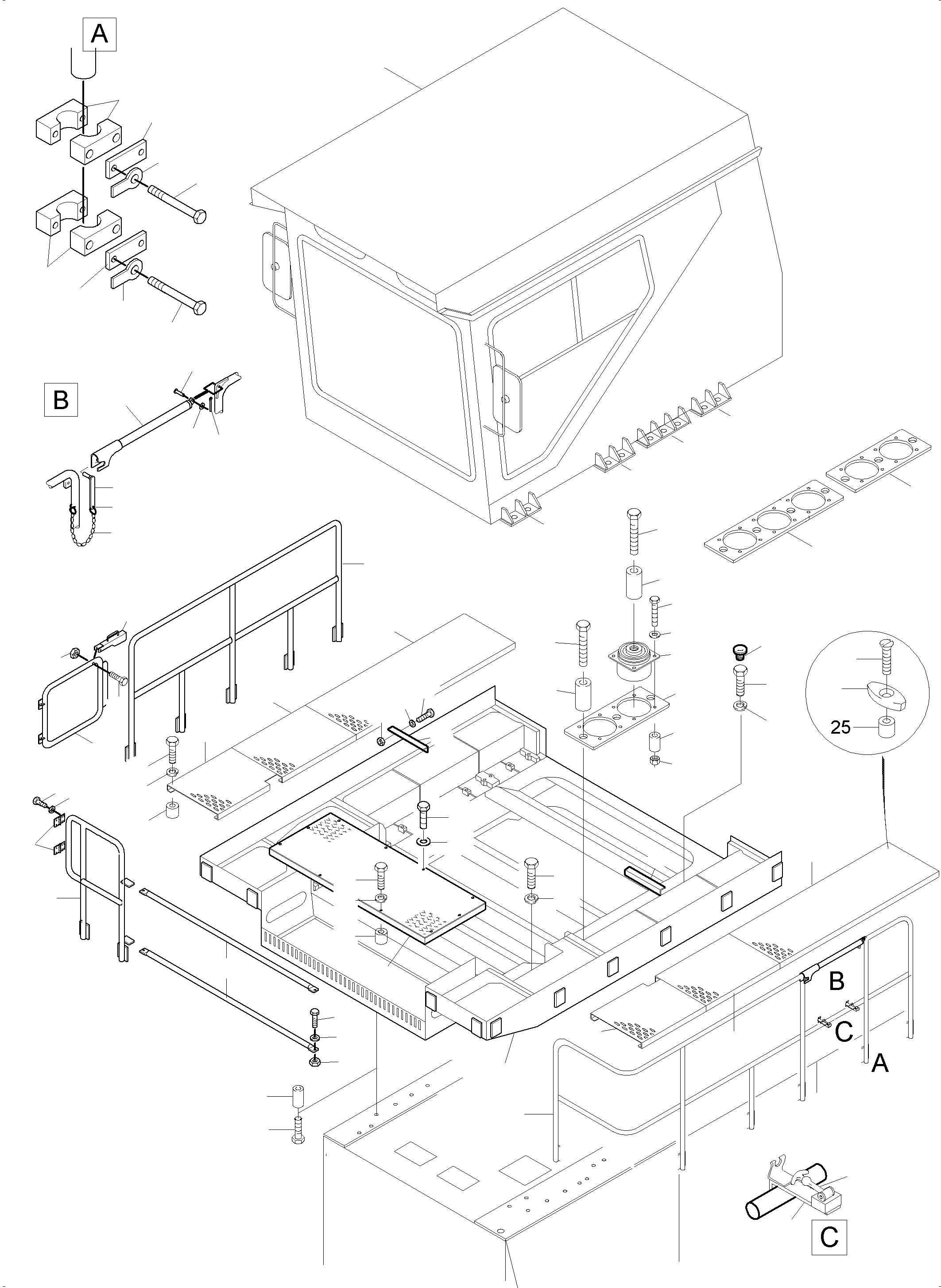 A

B

25

B

C

A

C