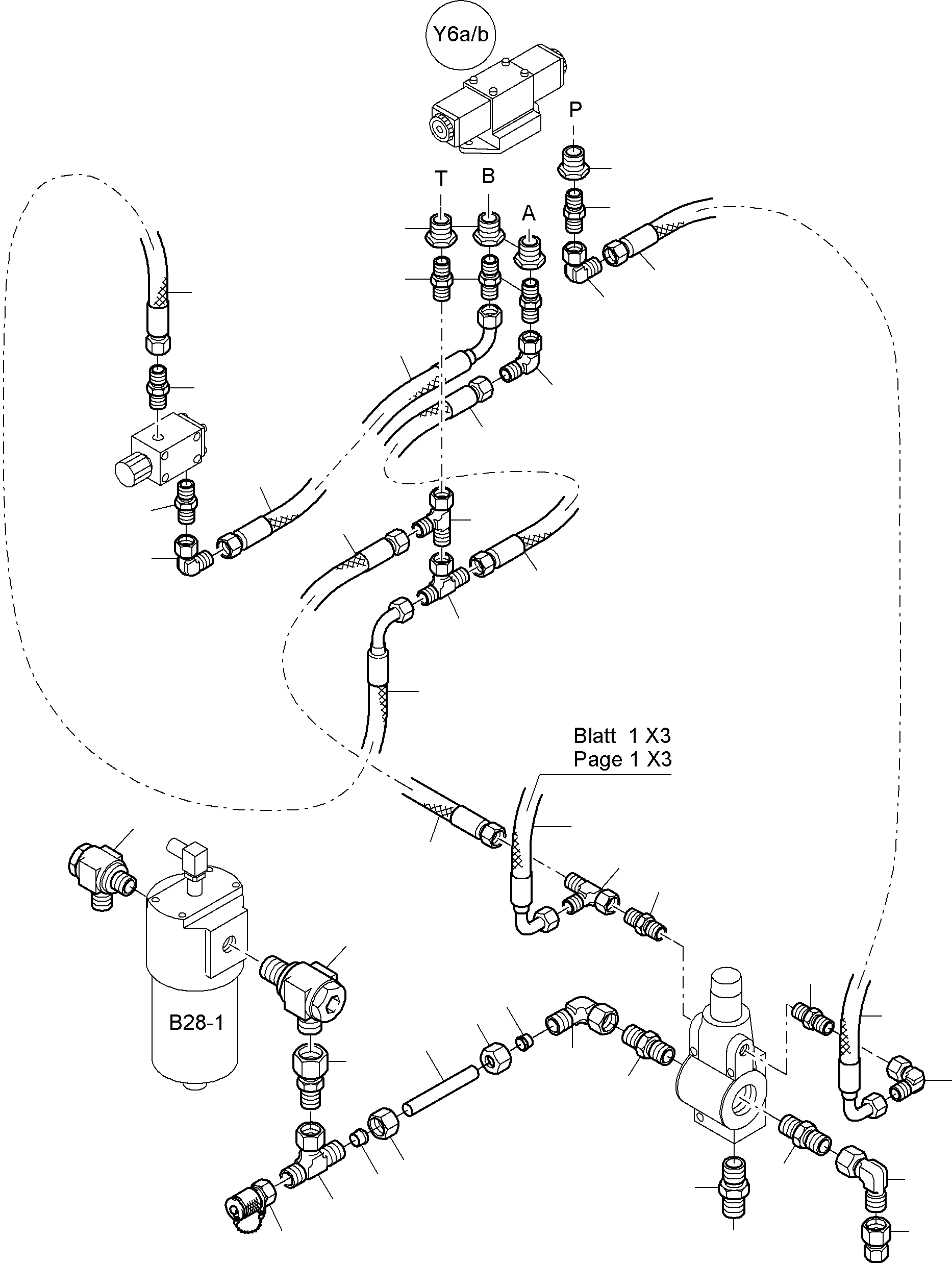 Y6a/b

P

T B A

Blatt 1 X3
Page 1 X3

B28-1