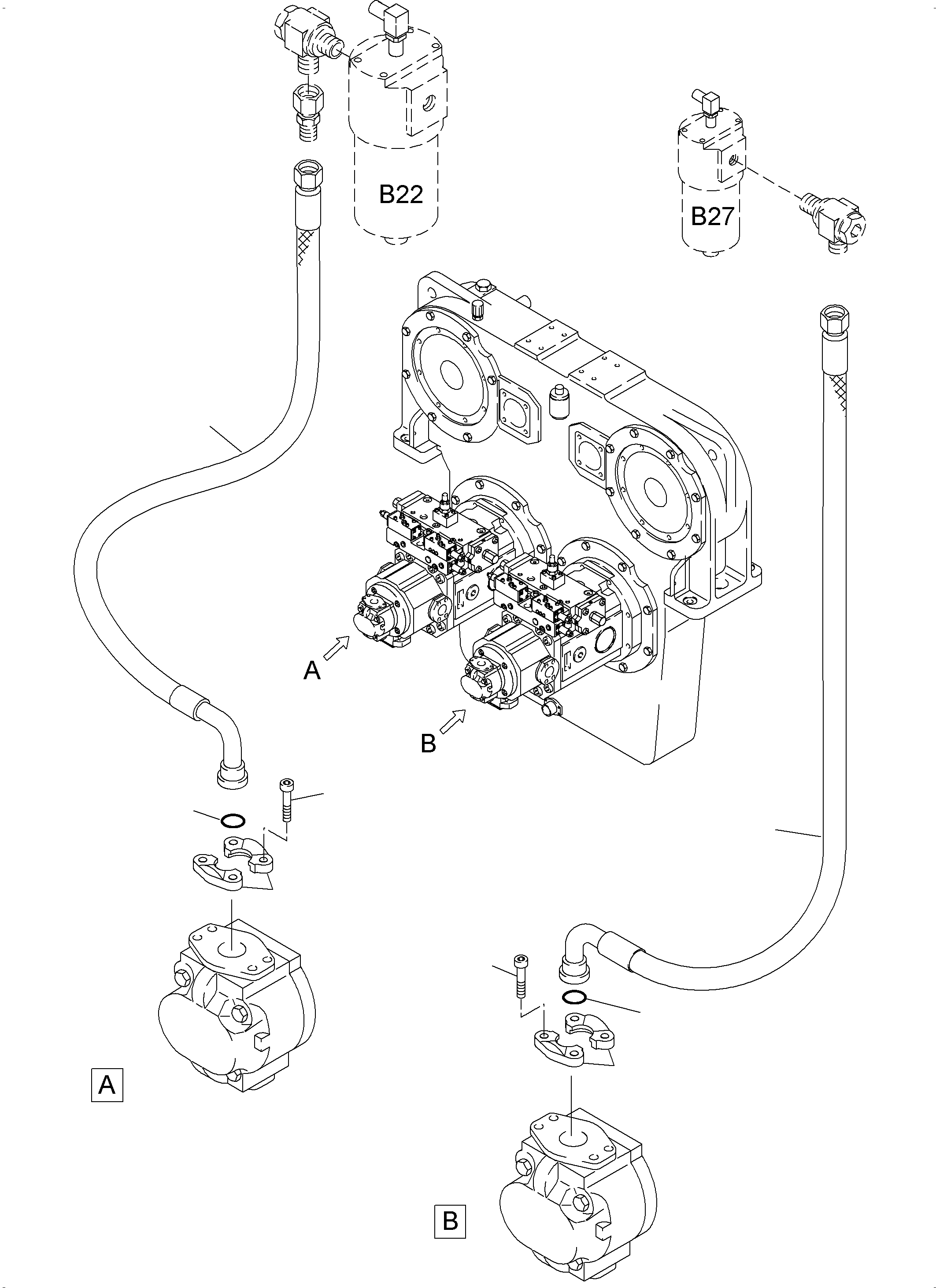 B22

B27

A

B

A

B