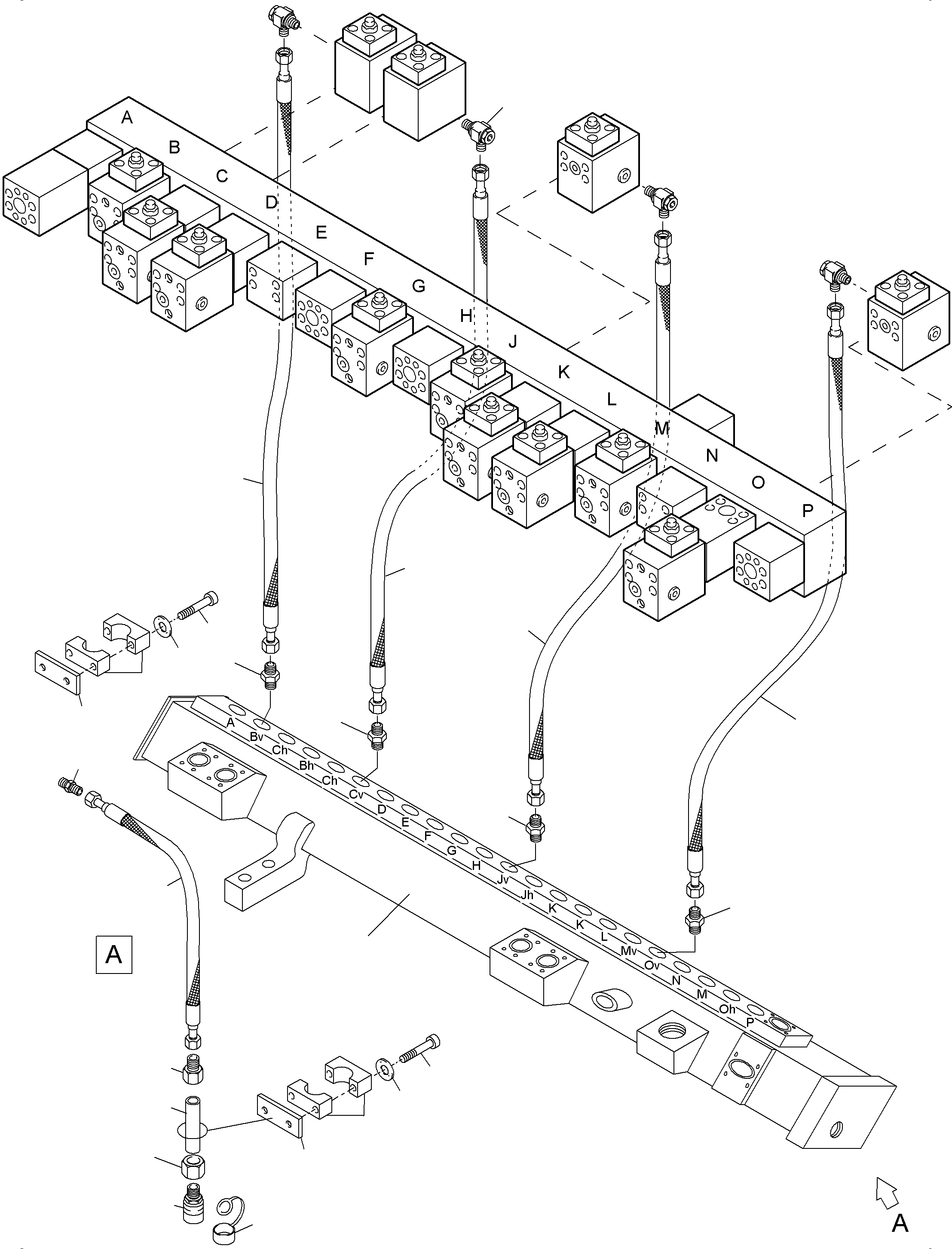 A
B
C
D
E
F
G
H
J
K
L
M
N
O
P

A
Bv
Ch
Bh
Ch
Cv
D
E
F
G
H
Jv
Jh
K
K
L
Mv
Ov
N
M
Oh
P

A

A