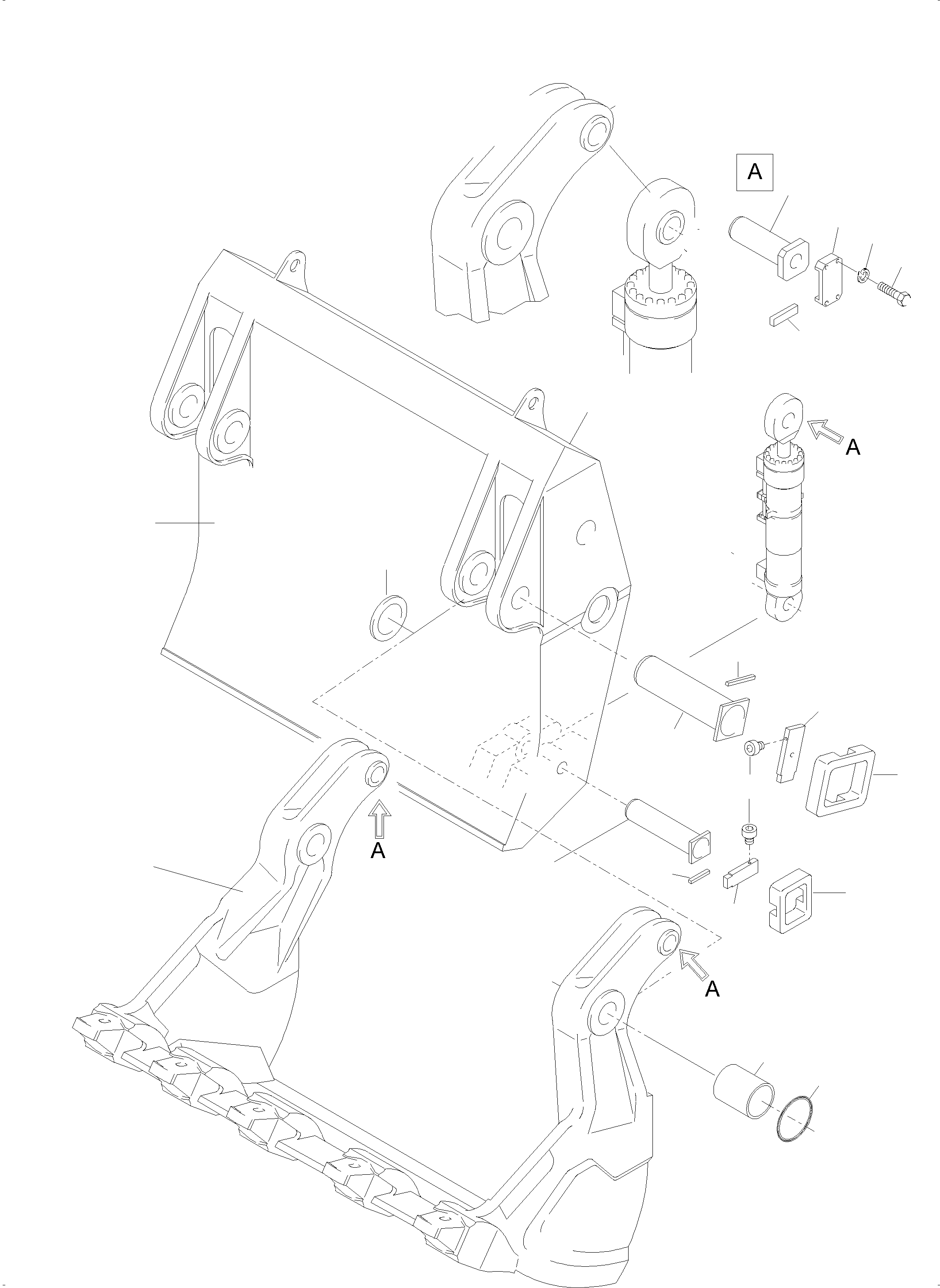 A

A

A

A