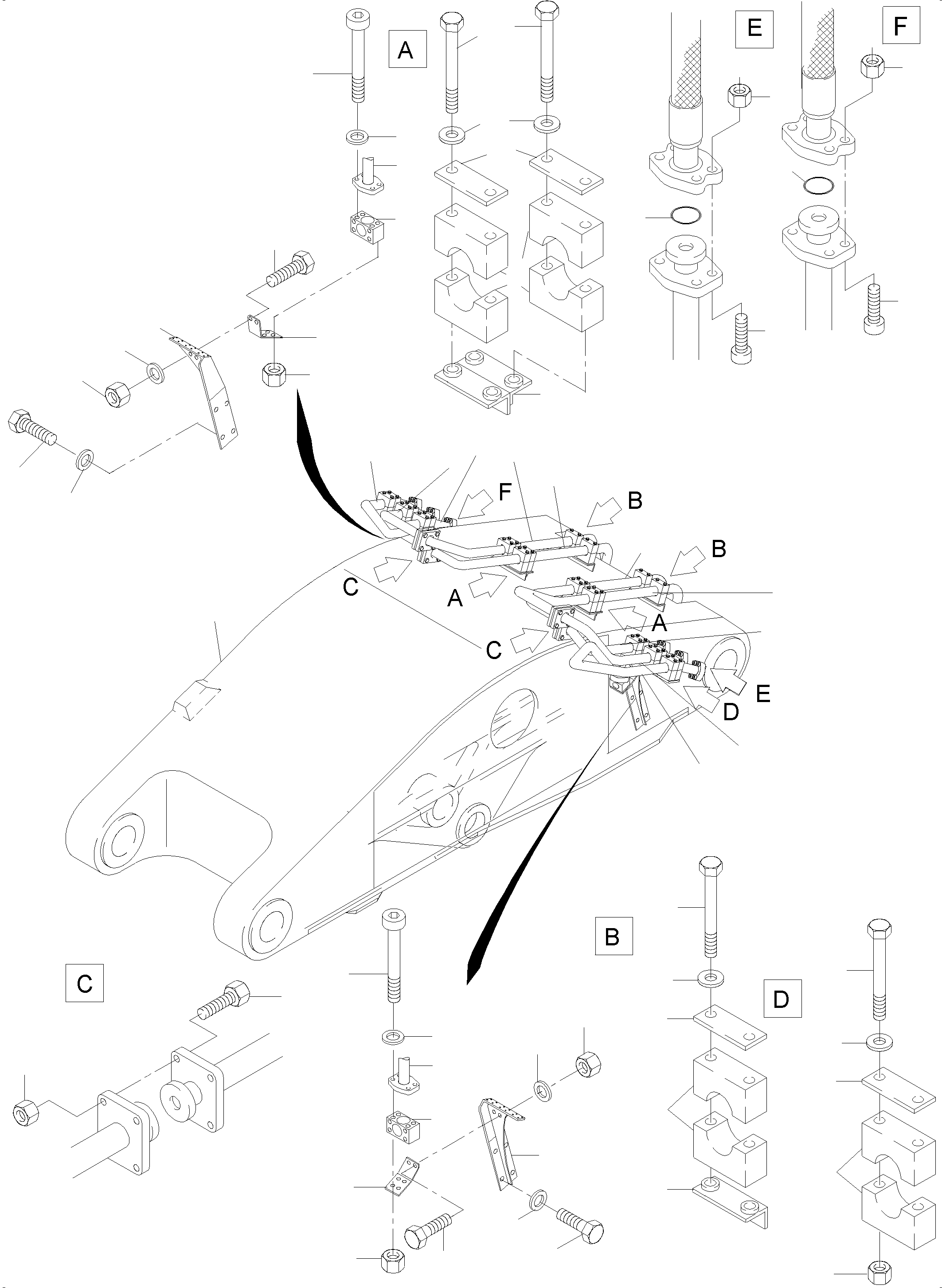 A

E

F

F

B

B

C

A

A

C

E

D

B

C

D