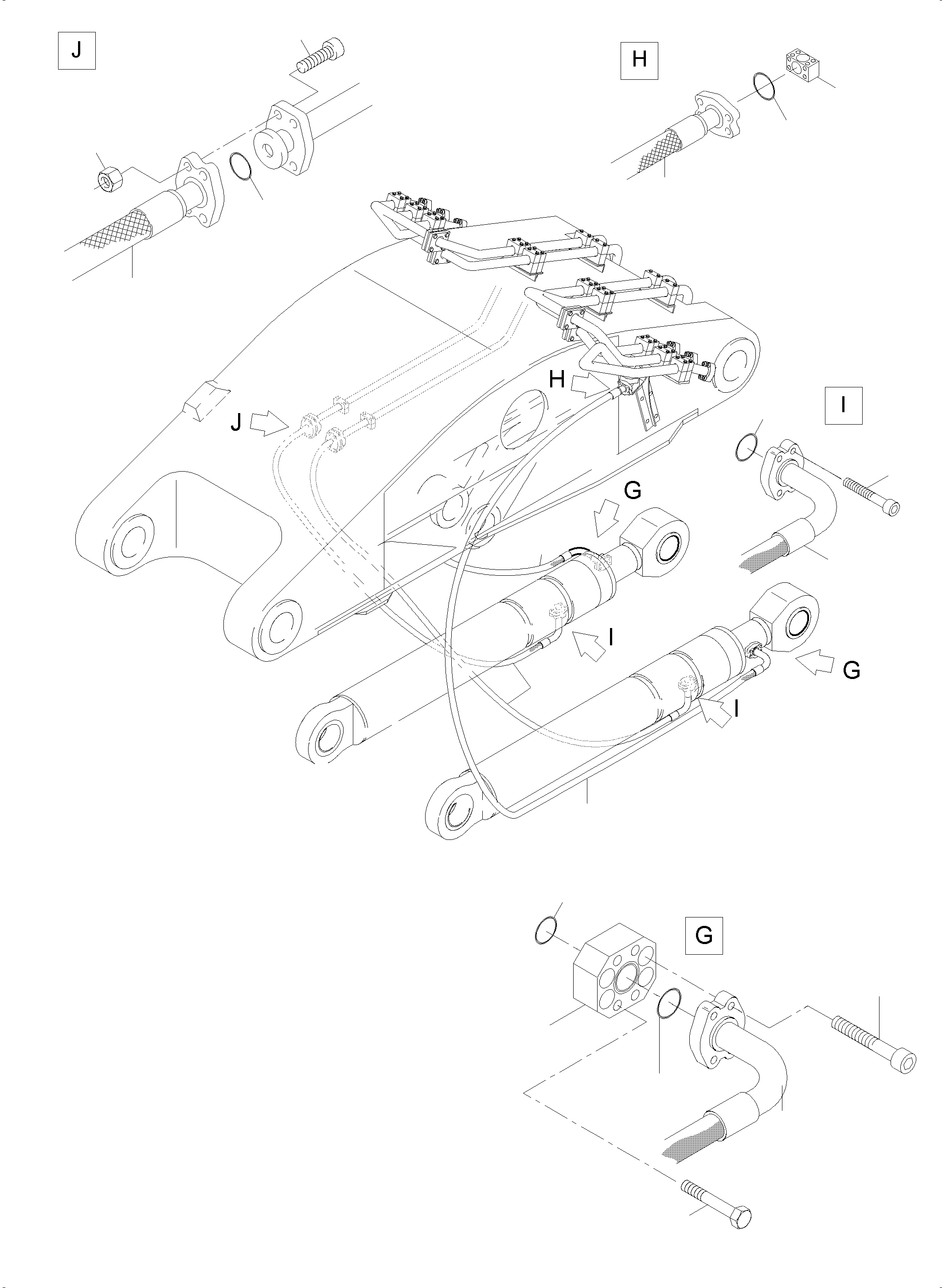 J

H

H

J

I

G

I

G

I

G