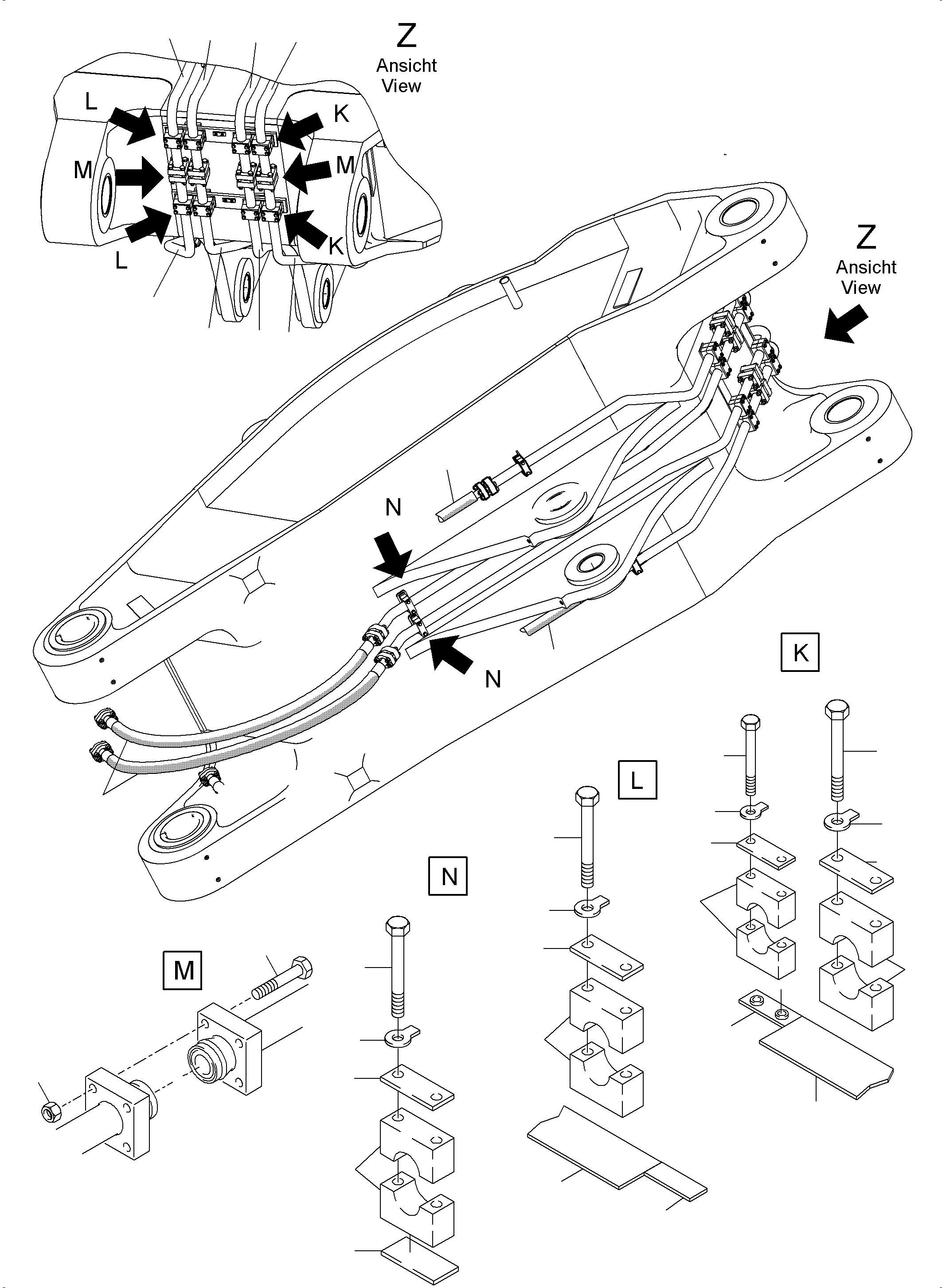 Z
Ansicht
View

L
K
M
M
L
K

Z
Ansicht
View

N
N

K
L
N
M