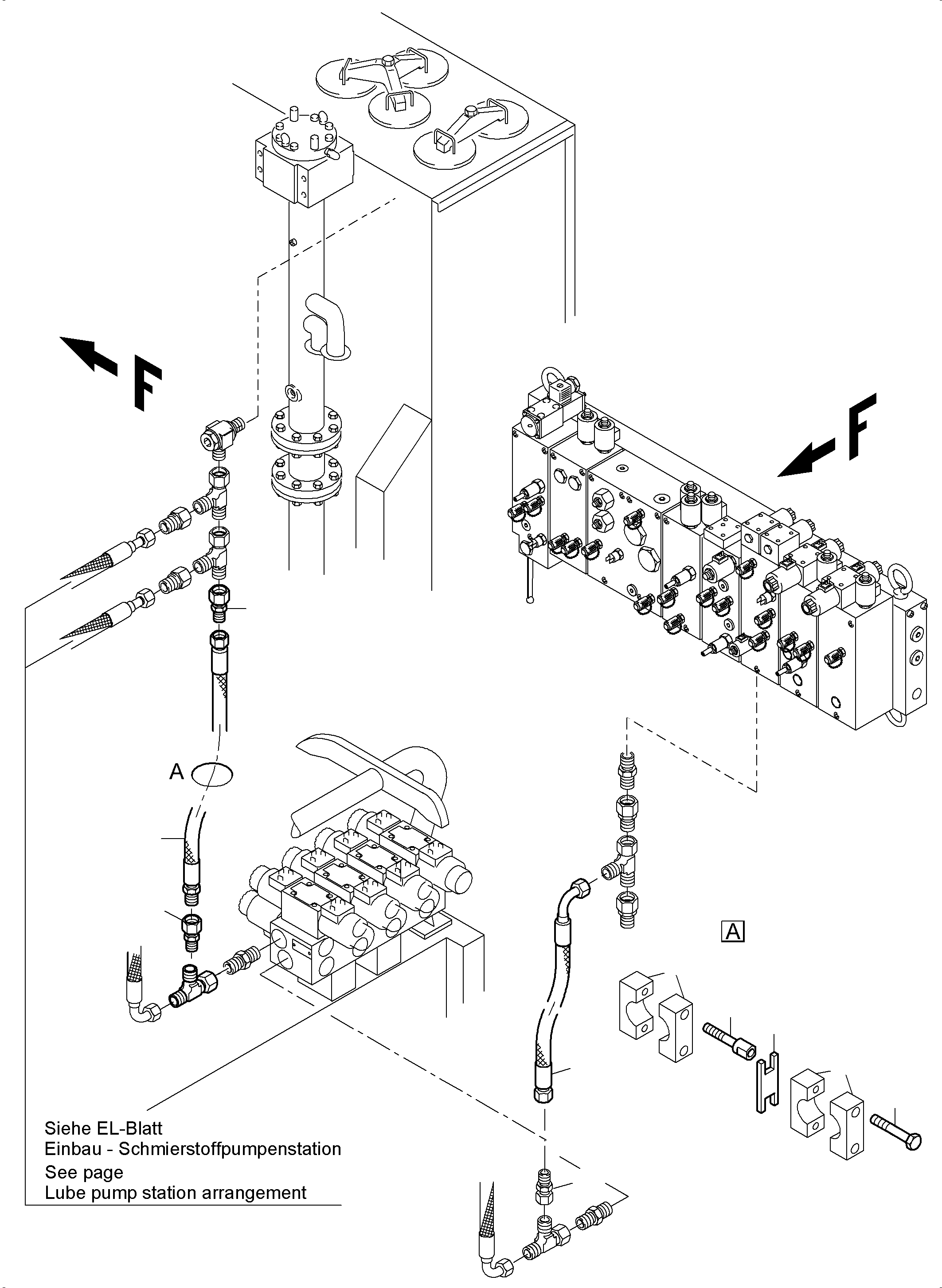 F

F

A

A

Siehe EL-Blatt
Einbau - Schmierstoffpumpenstation
See page
Lube pump station arrangement