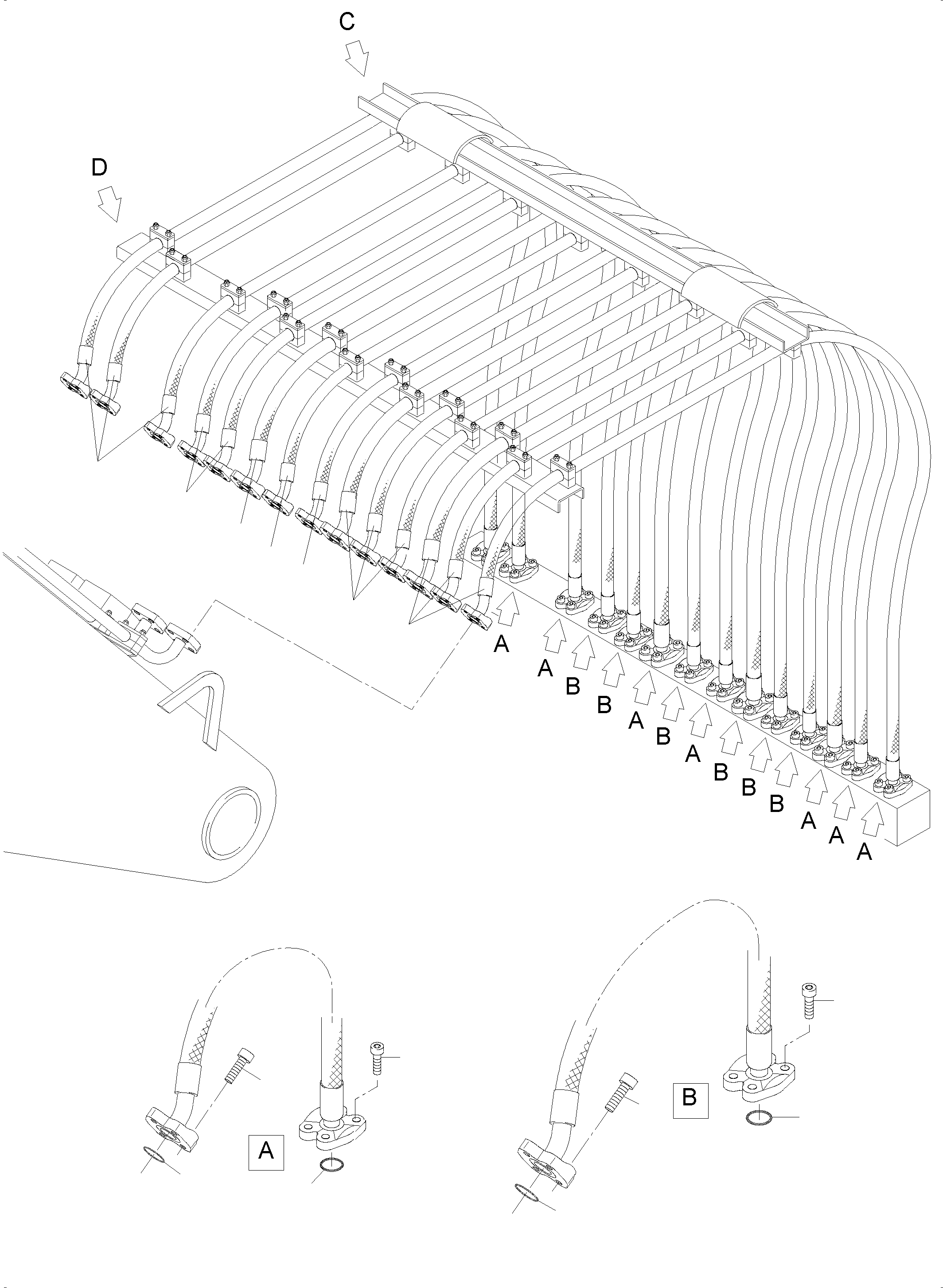 C

D

A
A
B
B
A
B
A
B
B
B
A
A
A

A

B