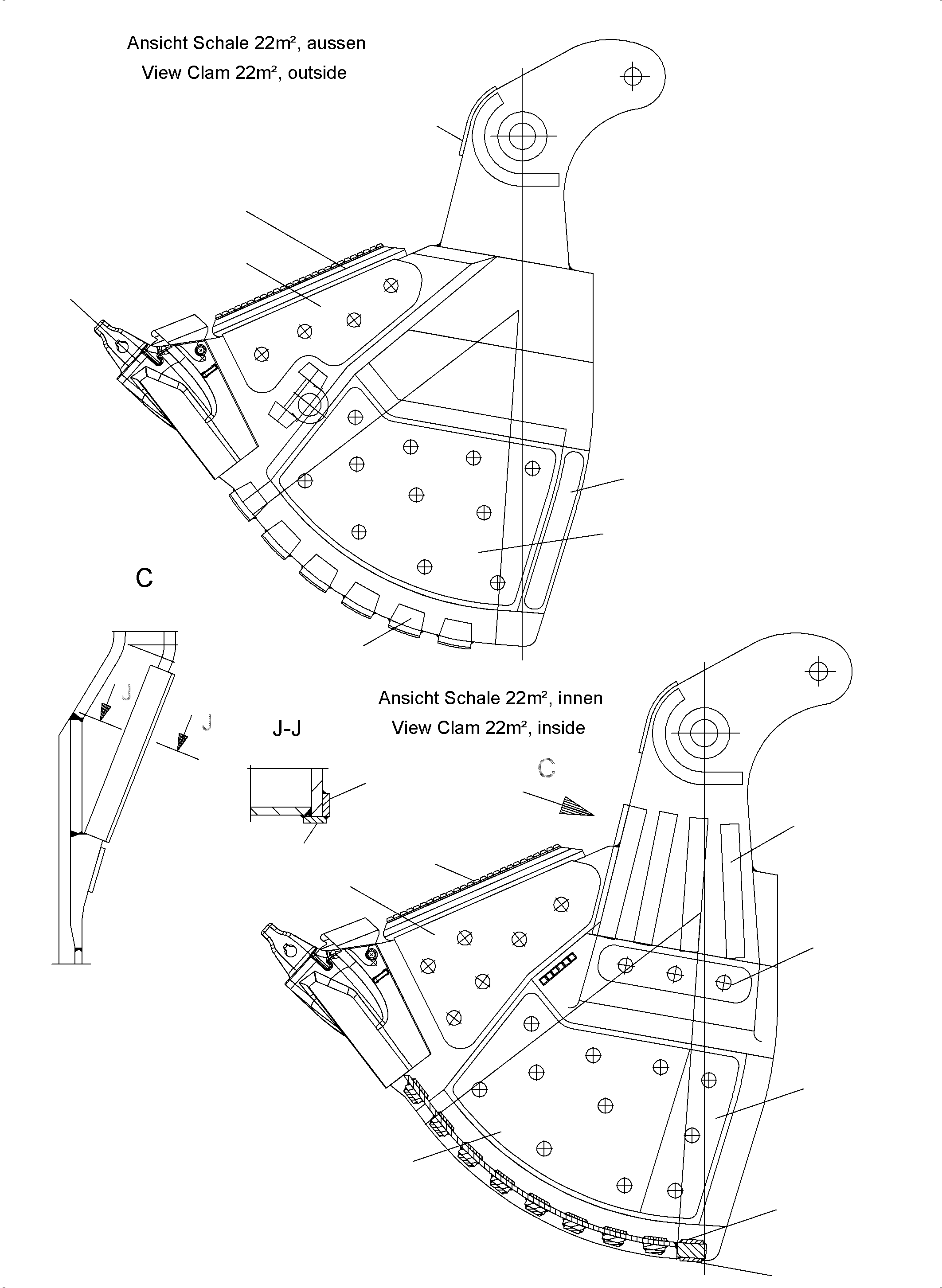 Ansicht Schale 22m², aussen
View Clam 22m², outside

C

J

J

J-J

Ansicht Schale 22m², innen
View Clam 22m², inside

C