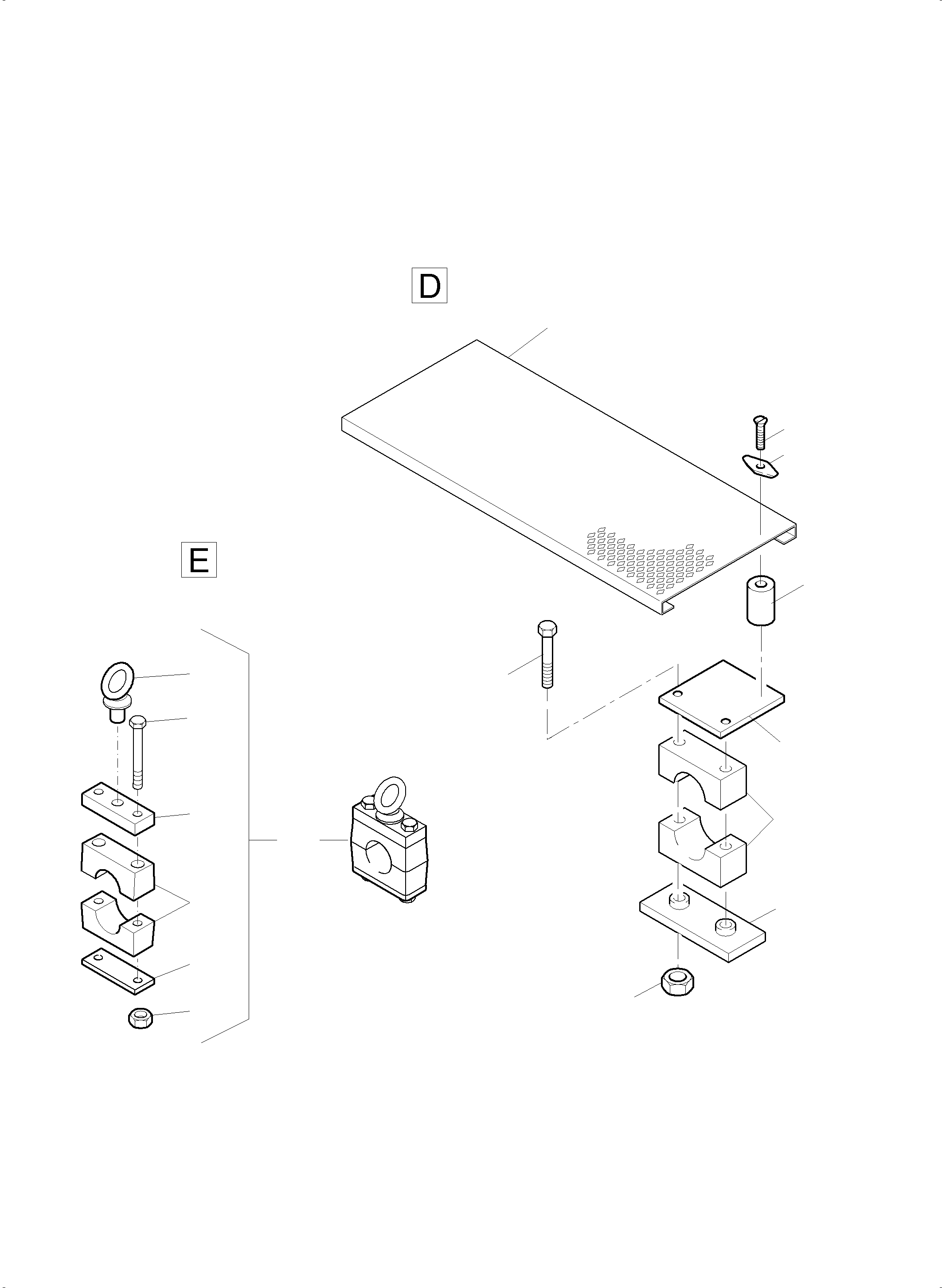 D

E