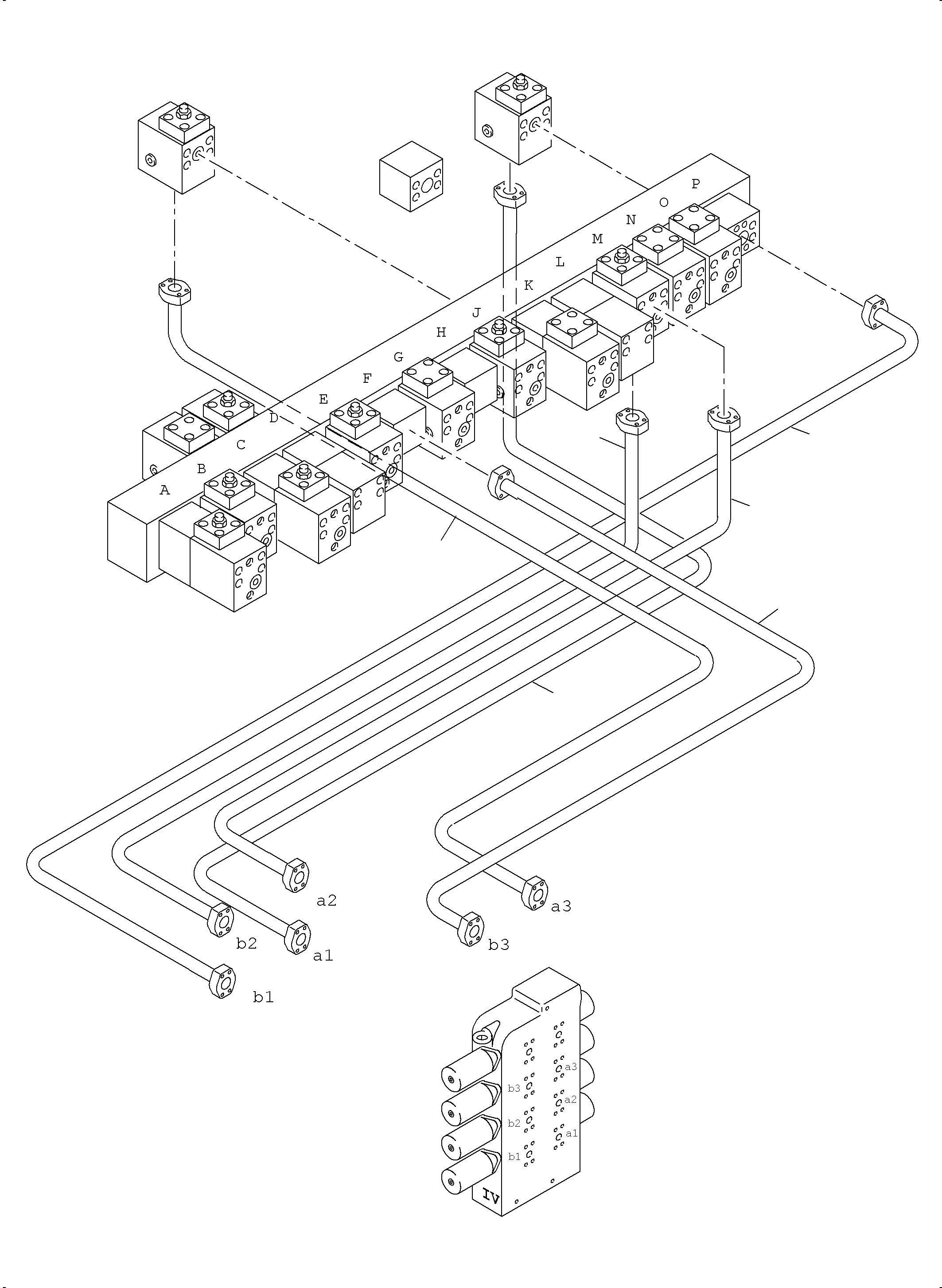 P
O
N
M
L
K
J
H
G
F
E
D
C
B
A
a2
a3
b2
a1
b3
b1
a3
b3
a2
b2
a1
b1
IV