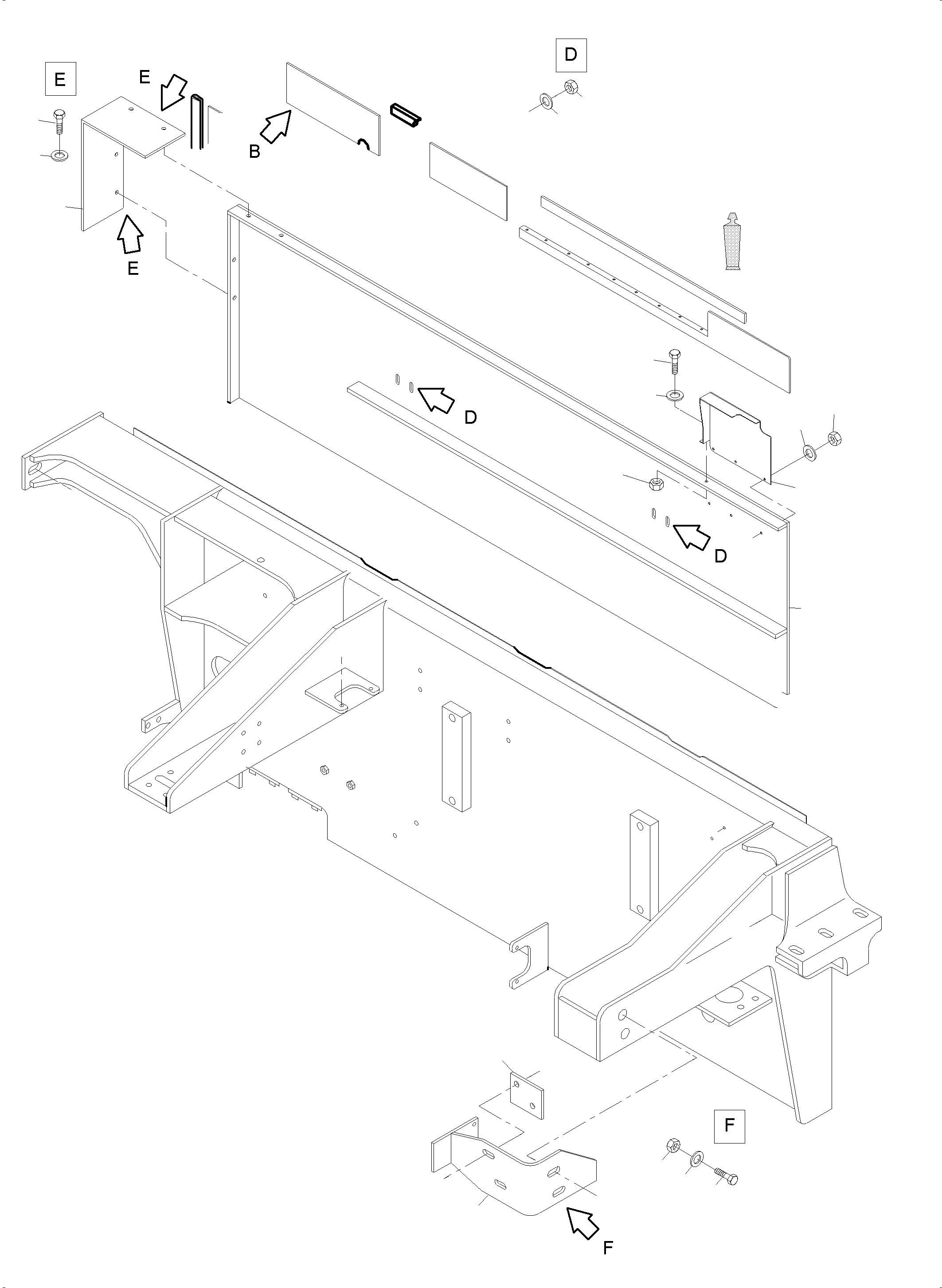 E
E
B
D
E
D
D
F
F