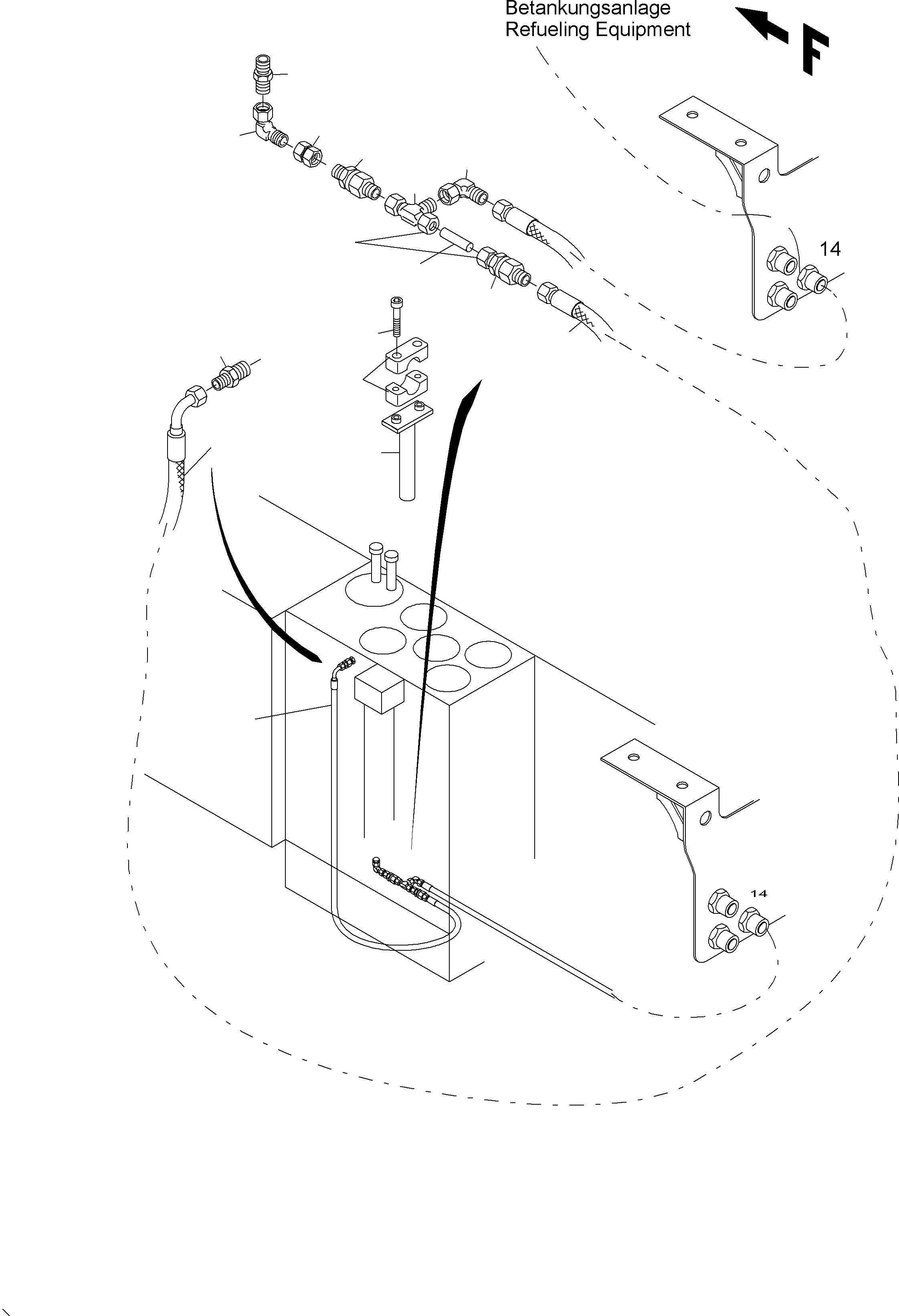 Betankungsanlage
Refueling Equipment

F

14

14